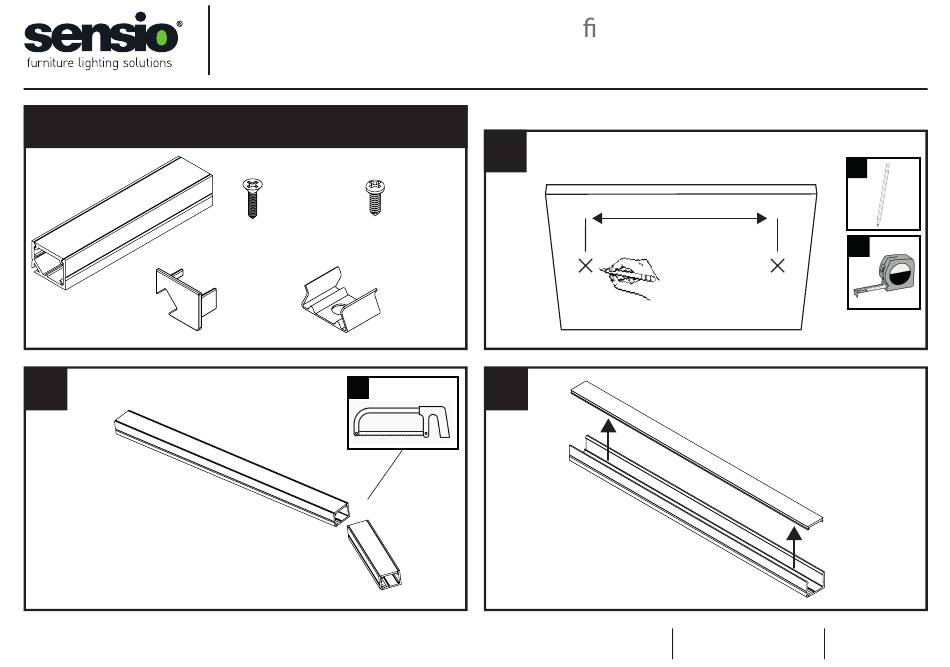 sensio®
furniture lighting solutions

ﬁ