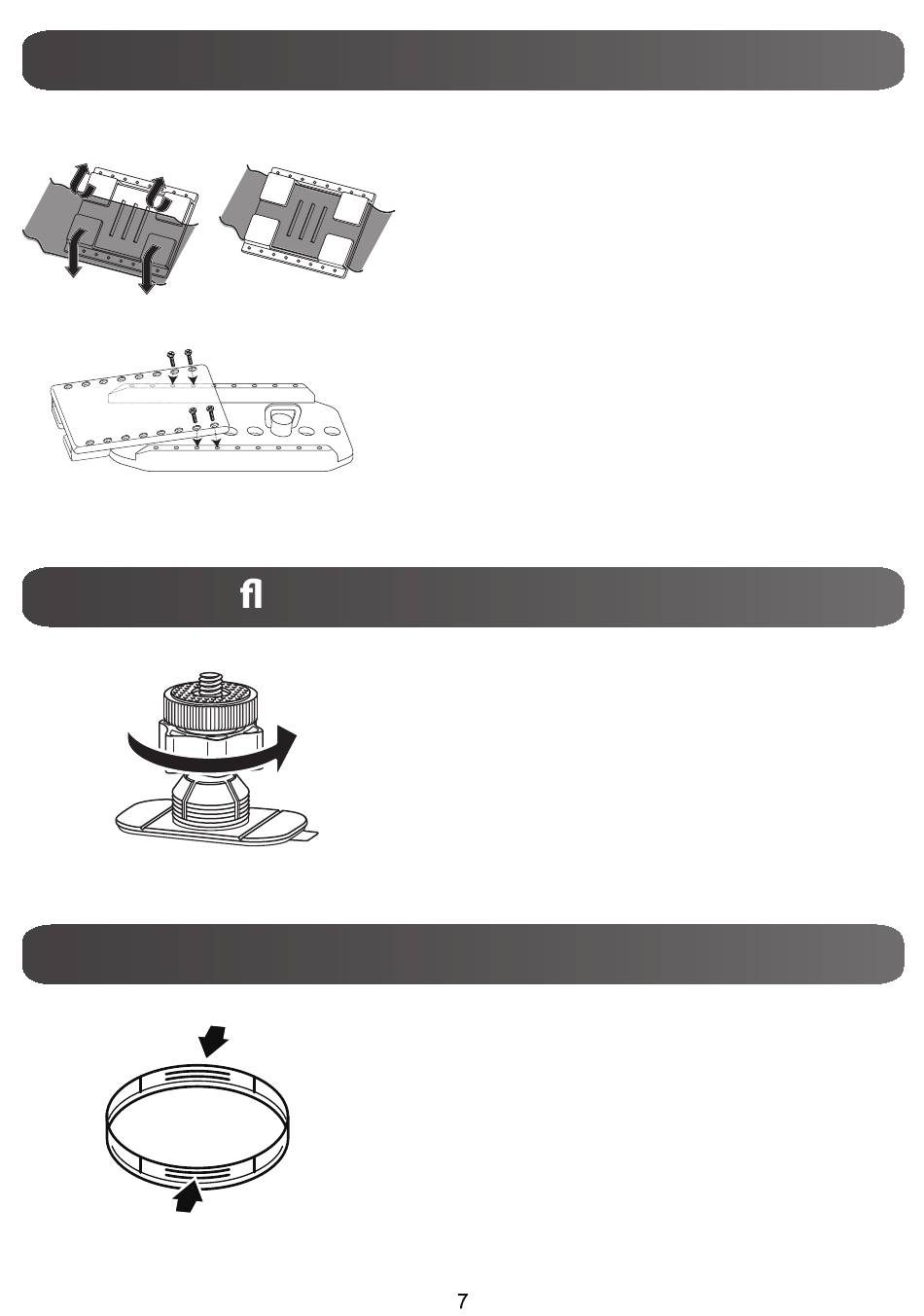 ﬂ

7