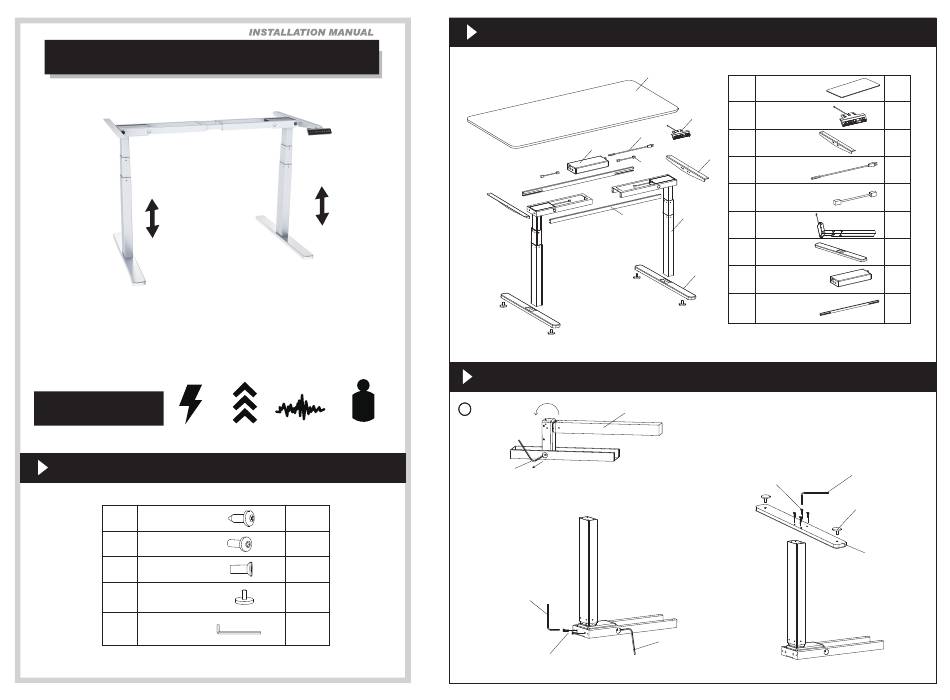 INSTALLATION MANUAL