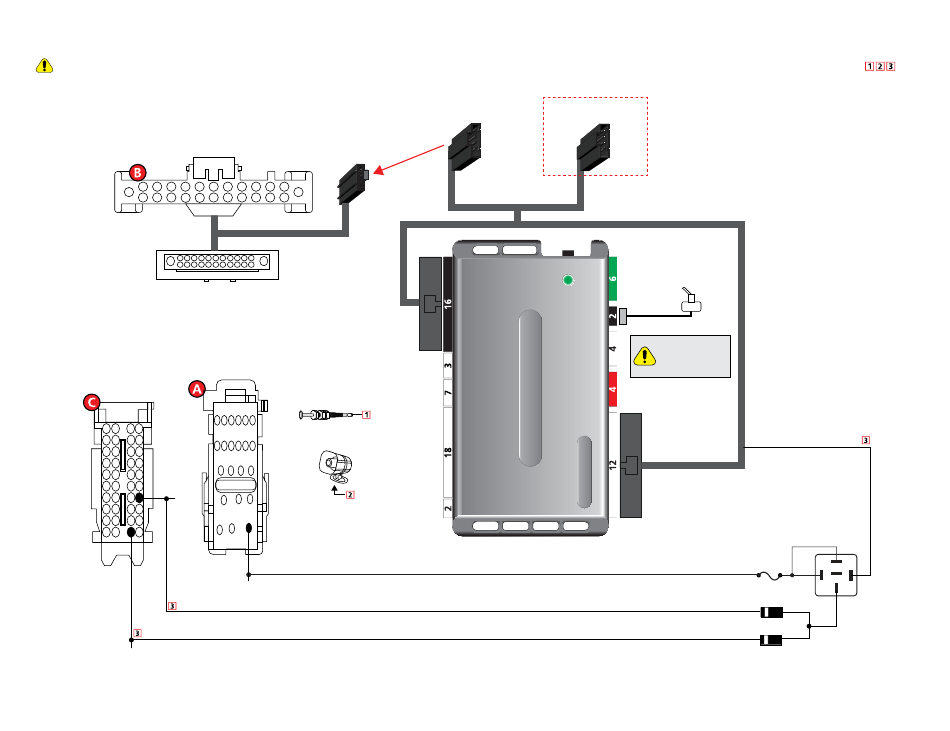 1 2 3

B

16

6

2

4

4

3

7

18

2

12

C

A

1

2

3

3

3