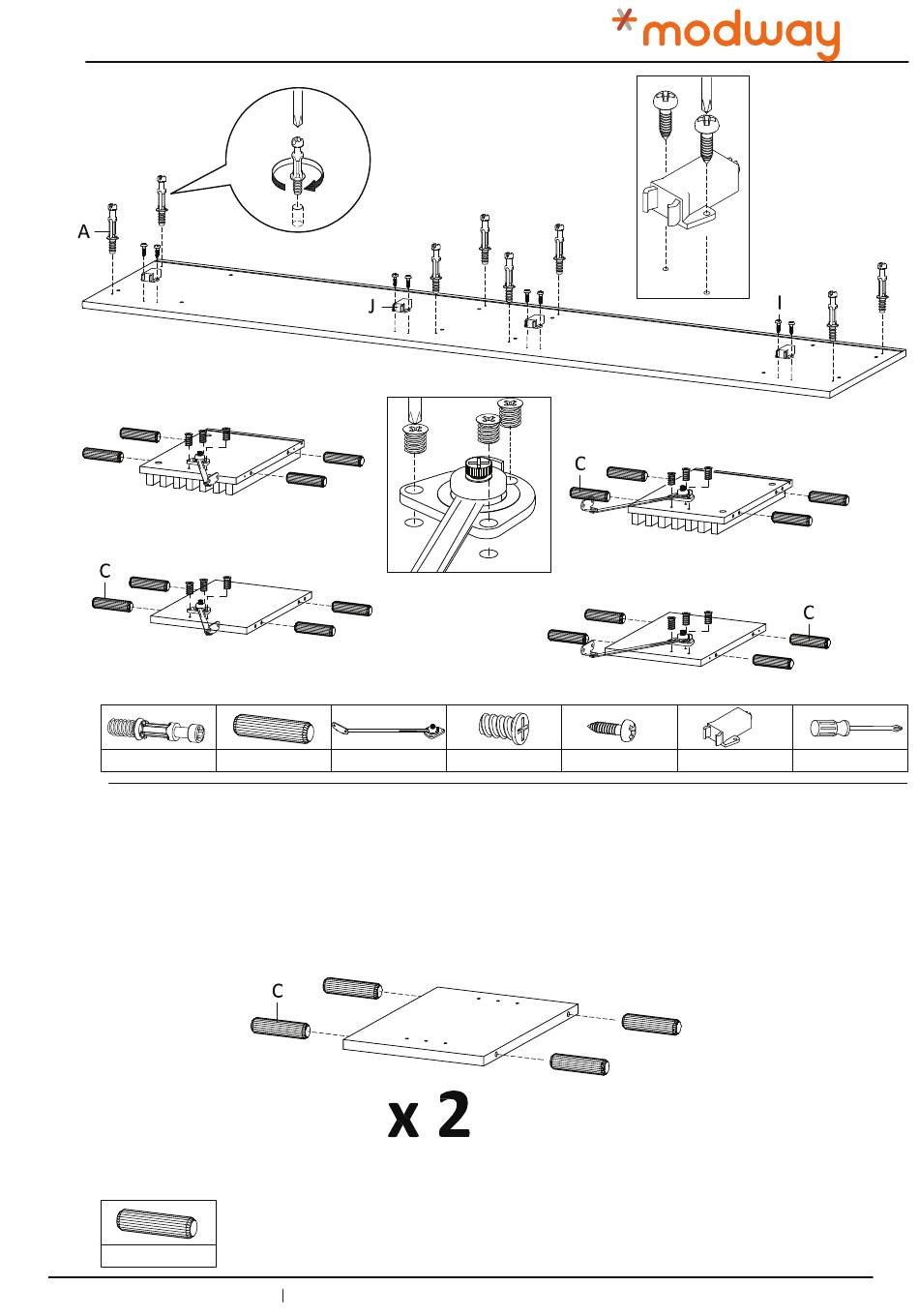 modway

A

J

I

C

C

C

C

x 2