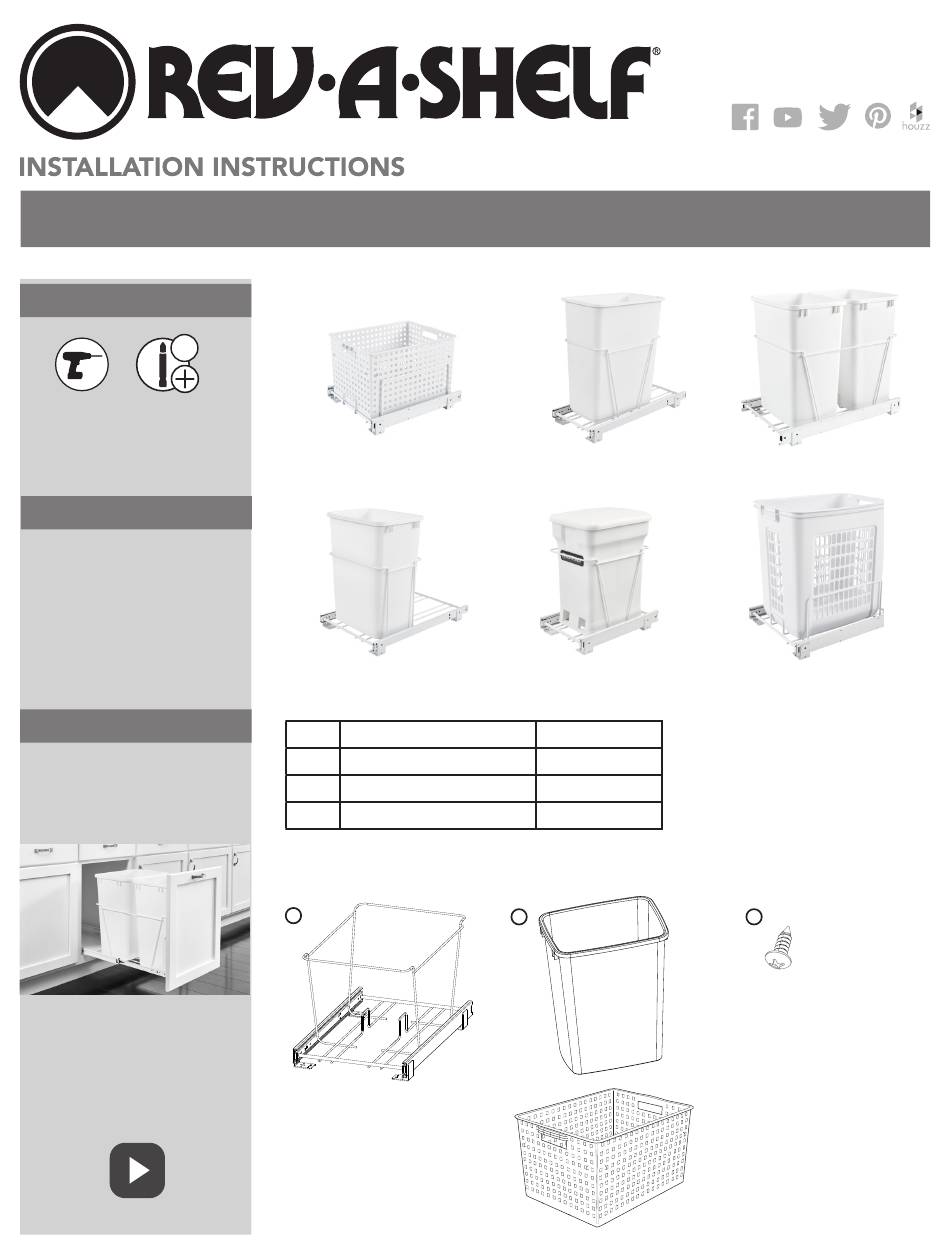 REV·A·SHELF®

houzz

INSTALLATION INSTRUCTIONS