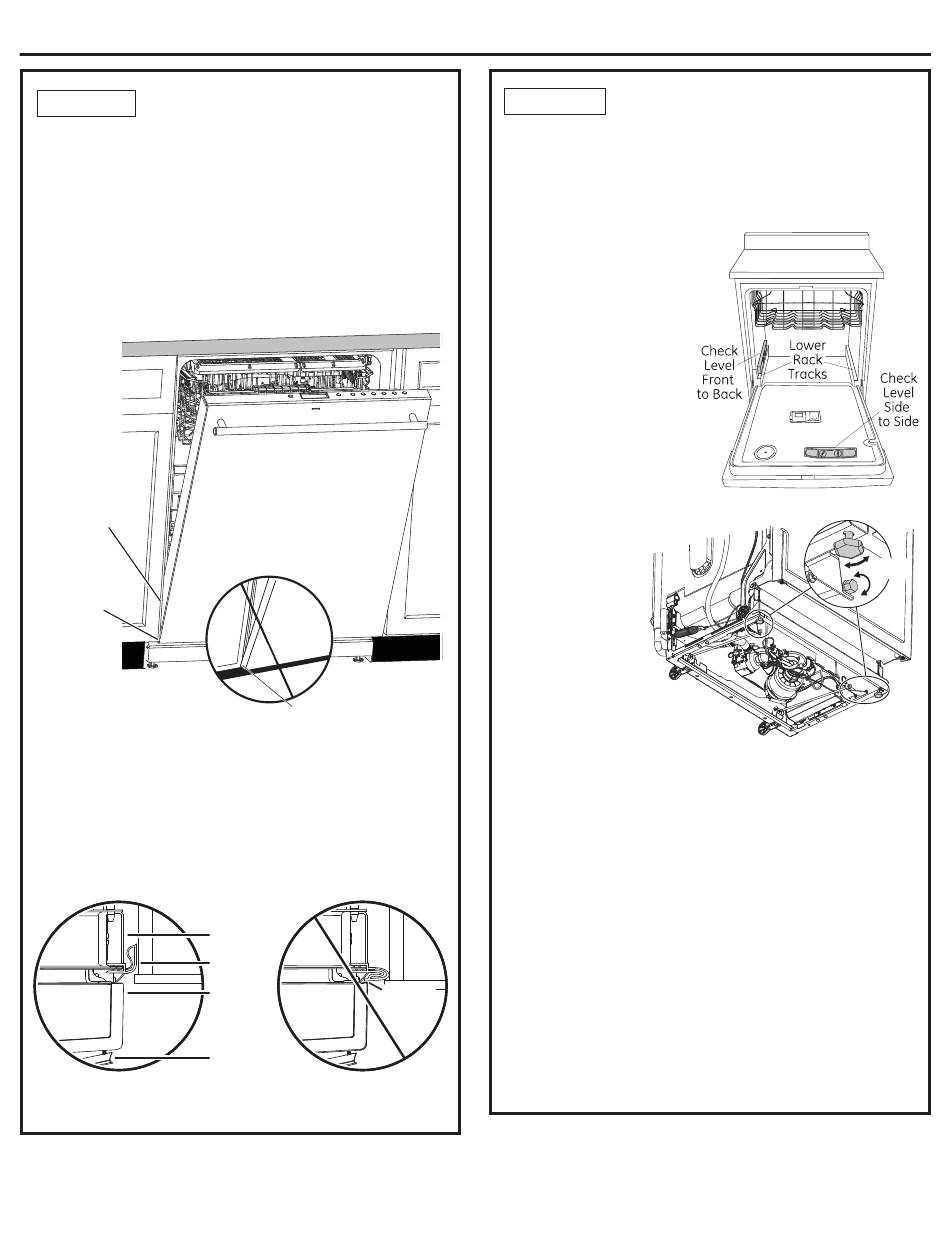 Check Level Front to Back

Lower Rack Tracks

Check Level Side to Side