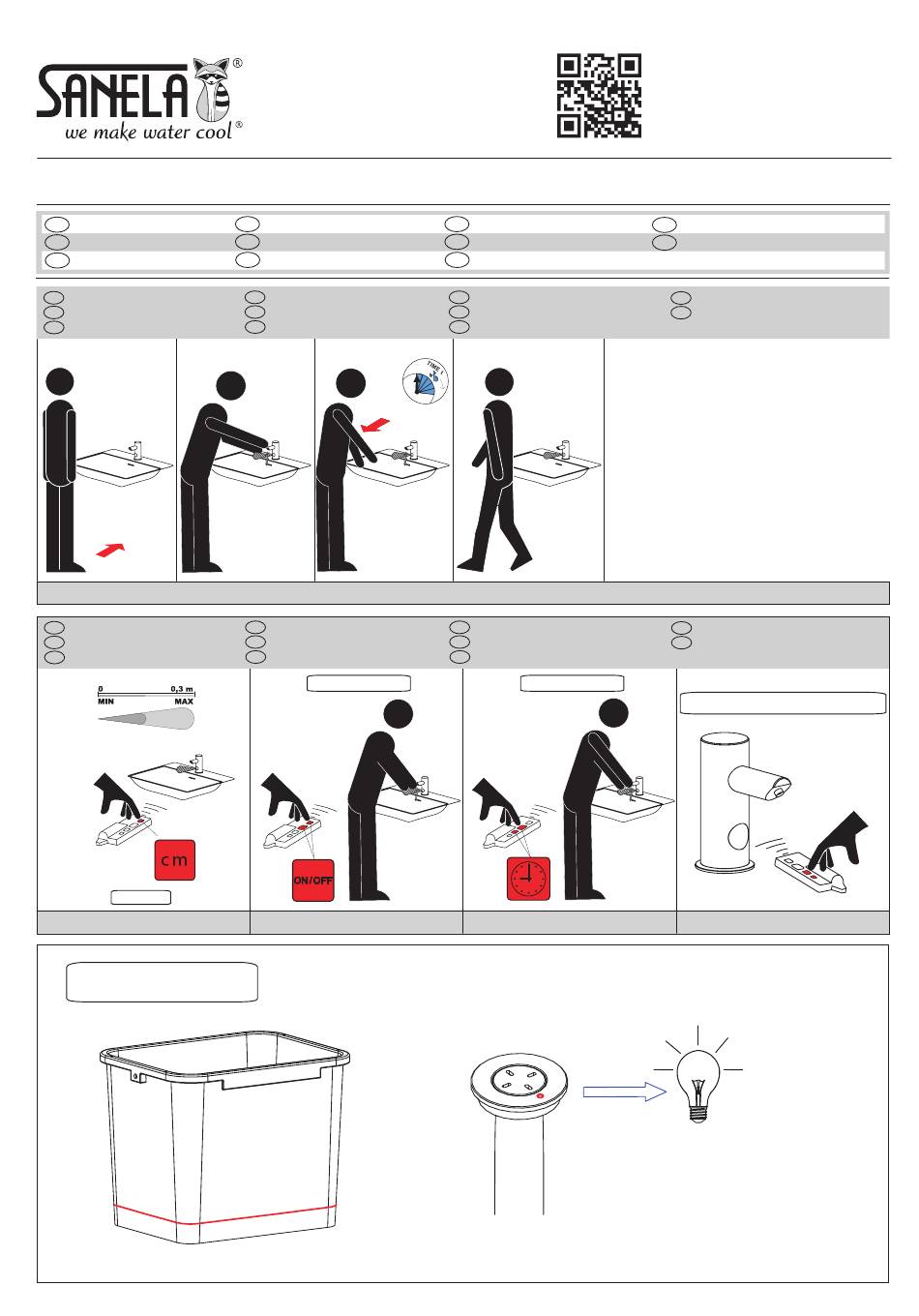 SANELA®
we make water cool®

TIME

0 0,3 m
MIN MAX

cm

ON/OFF