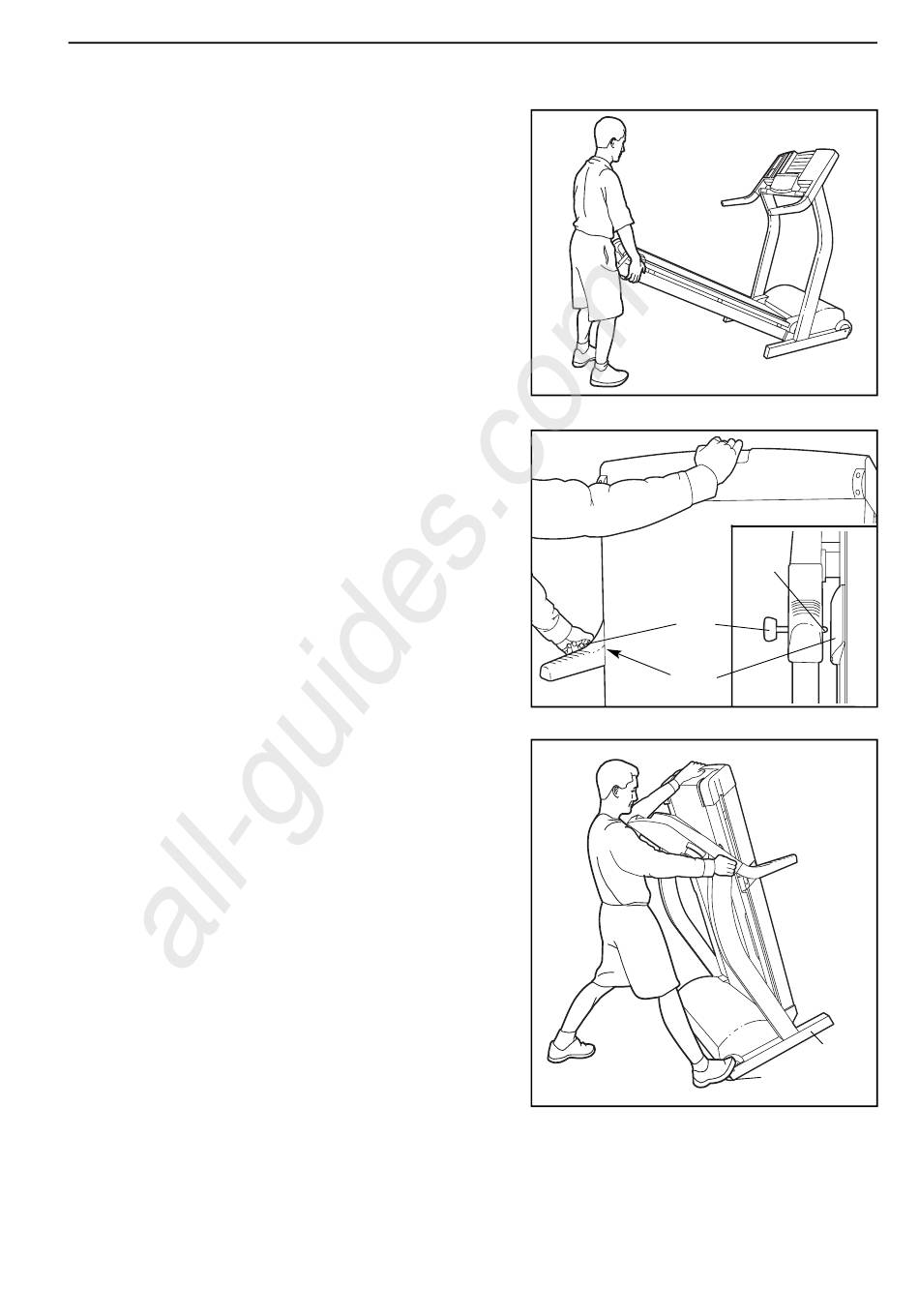 all-guides.com