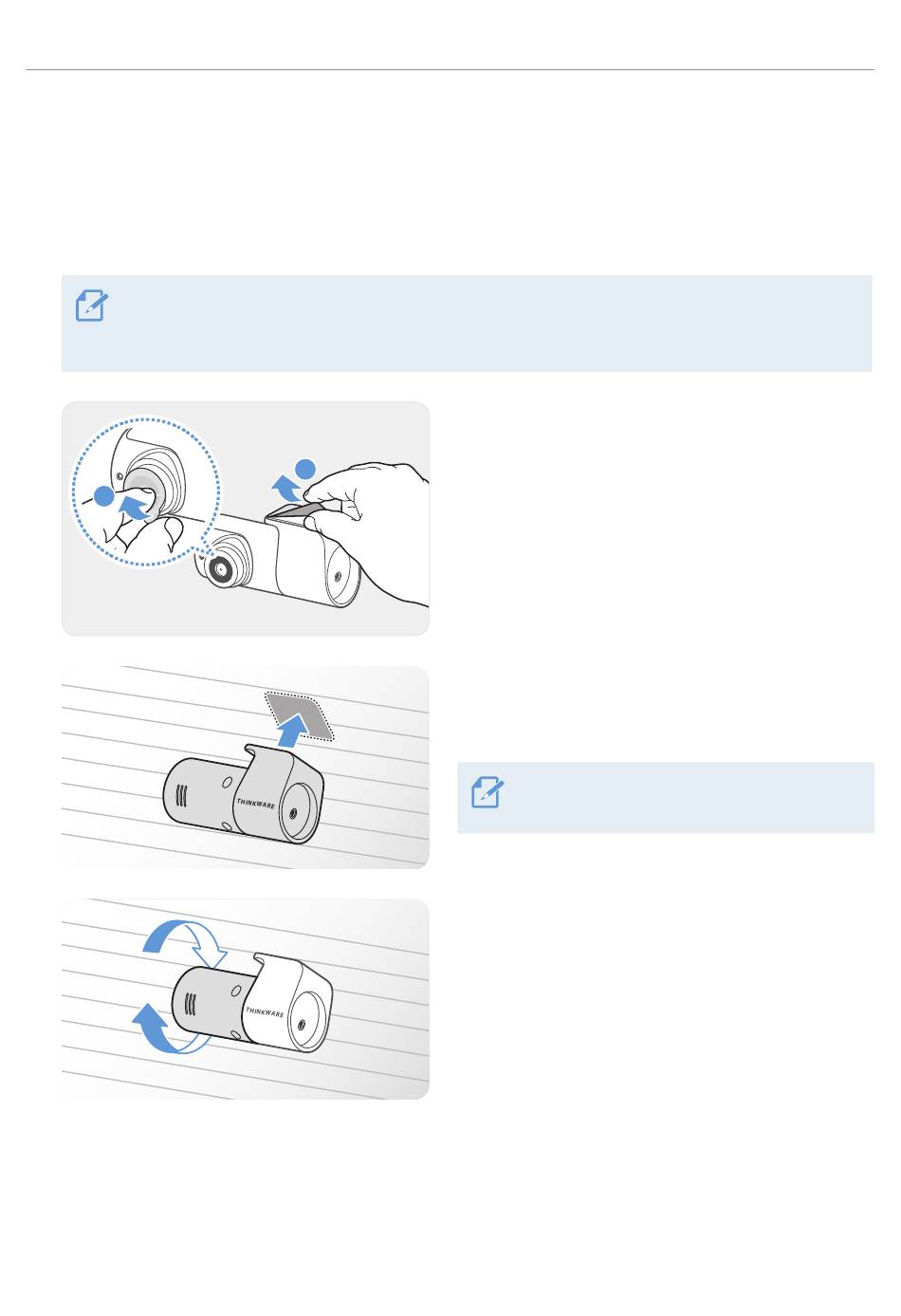 THINKWARE

THINKWARE