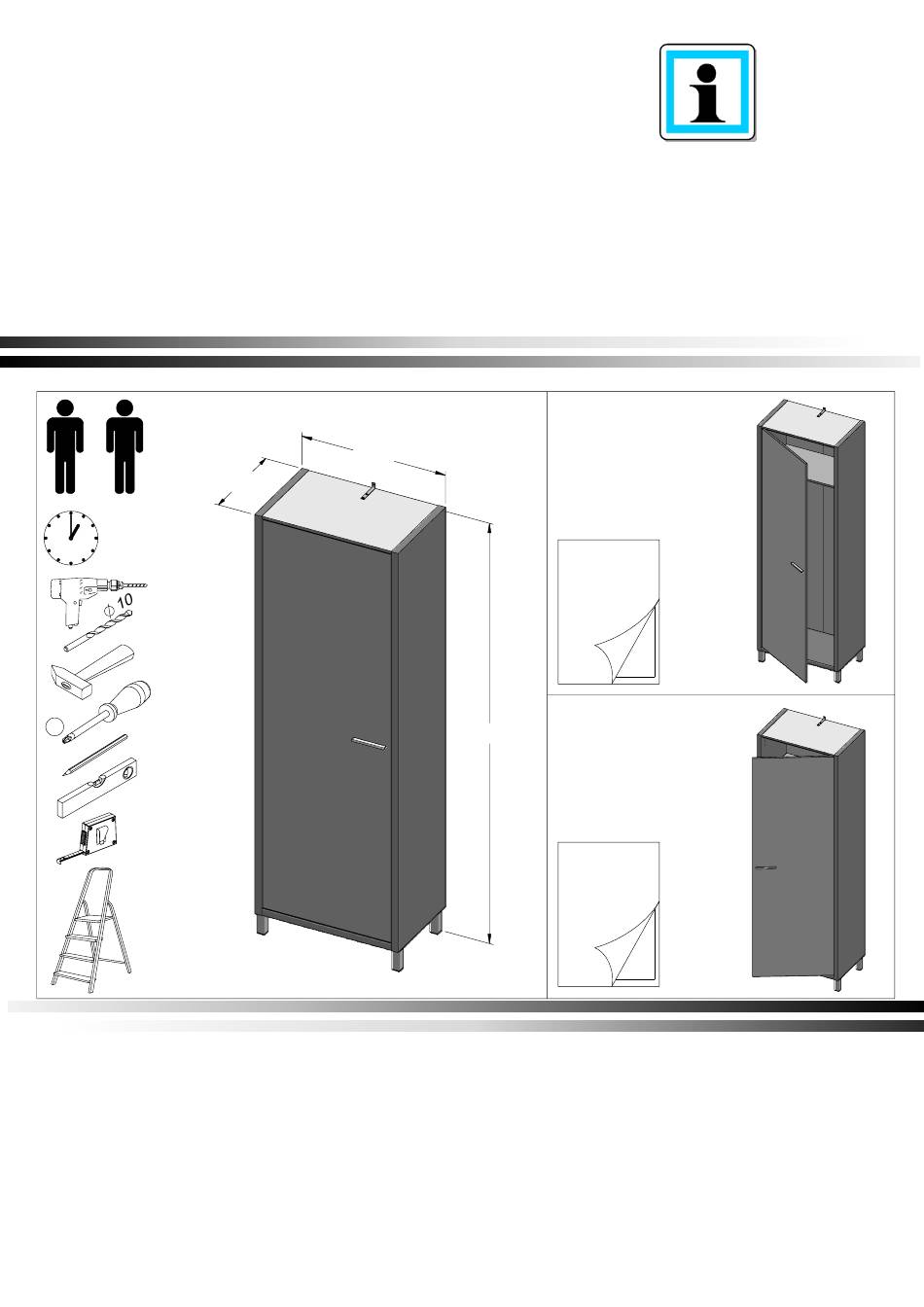 i

10