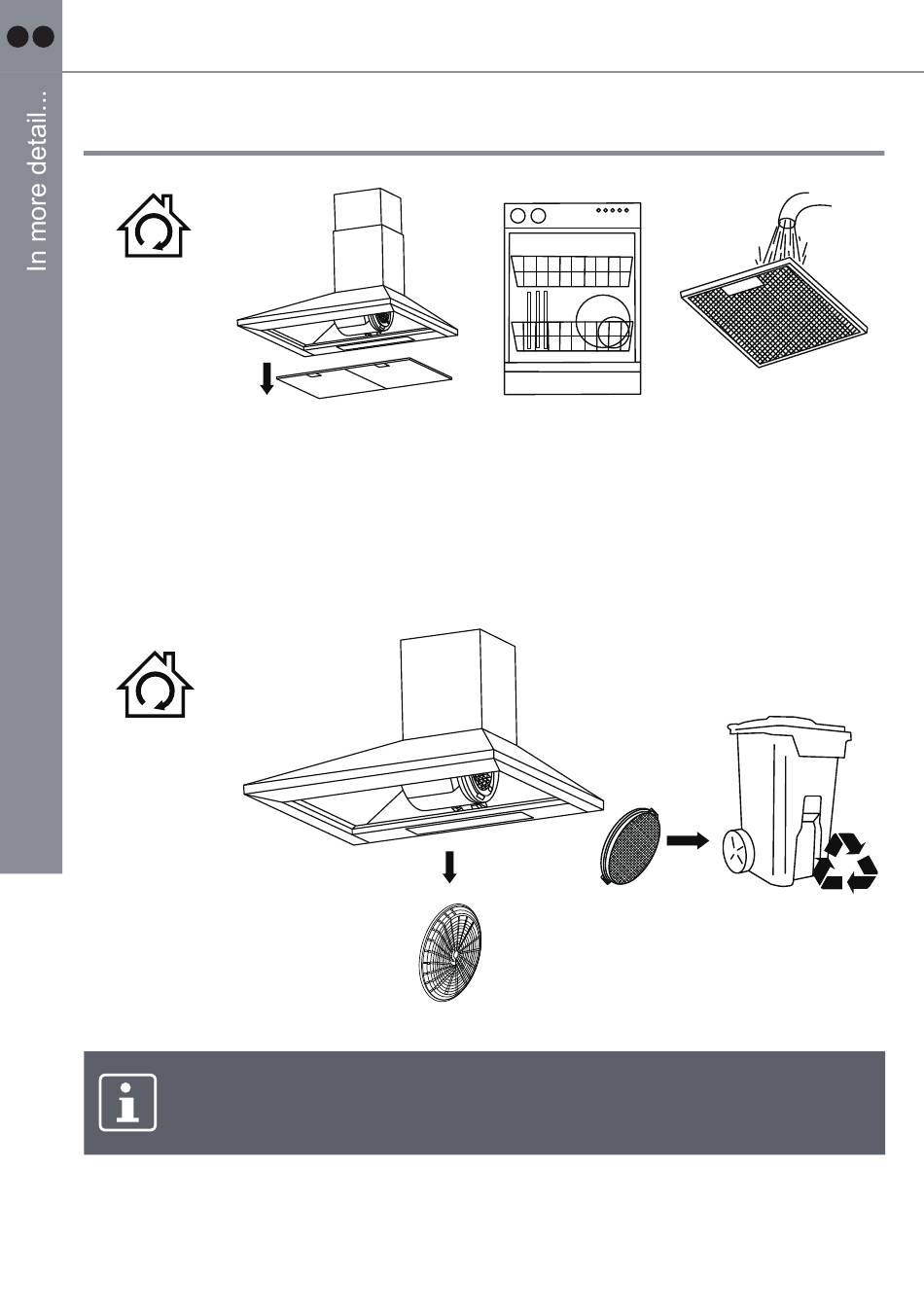 In more detail...