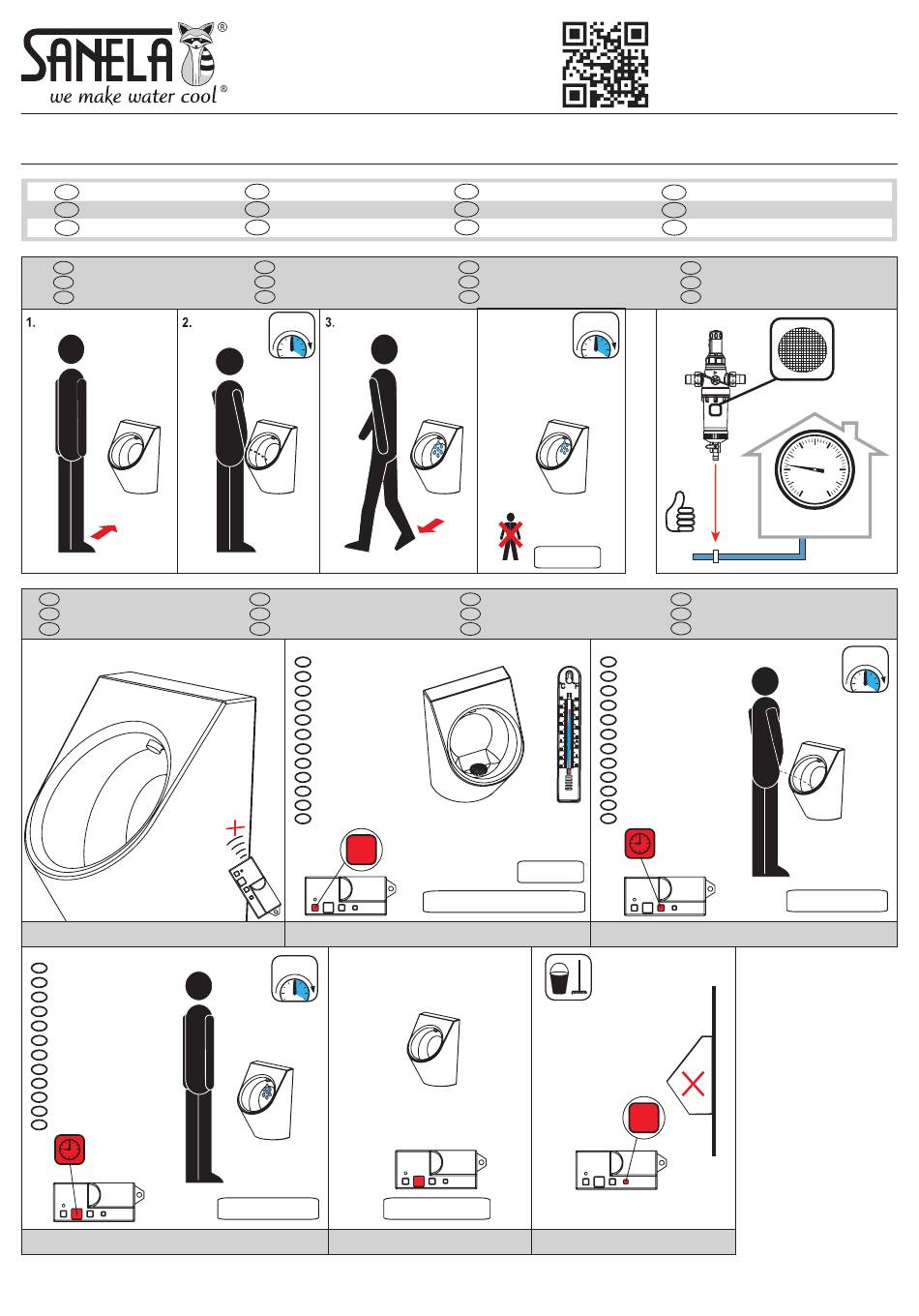 SANELA®
we make water cool®

1.

2.

3.