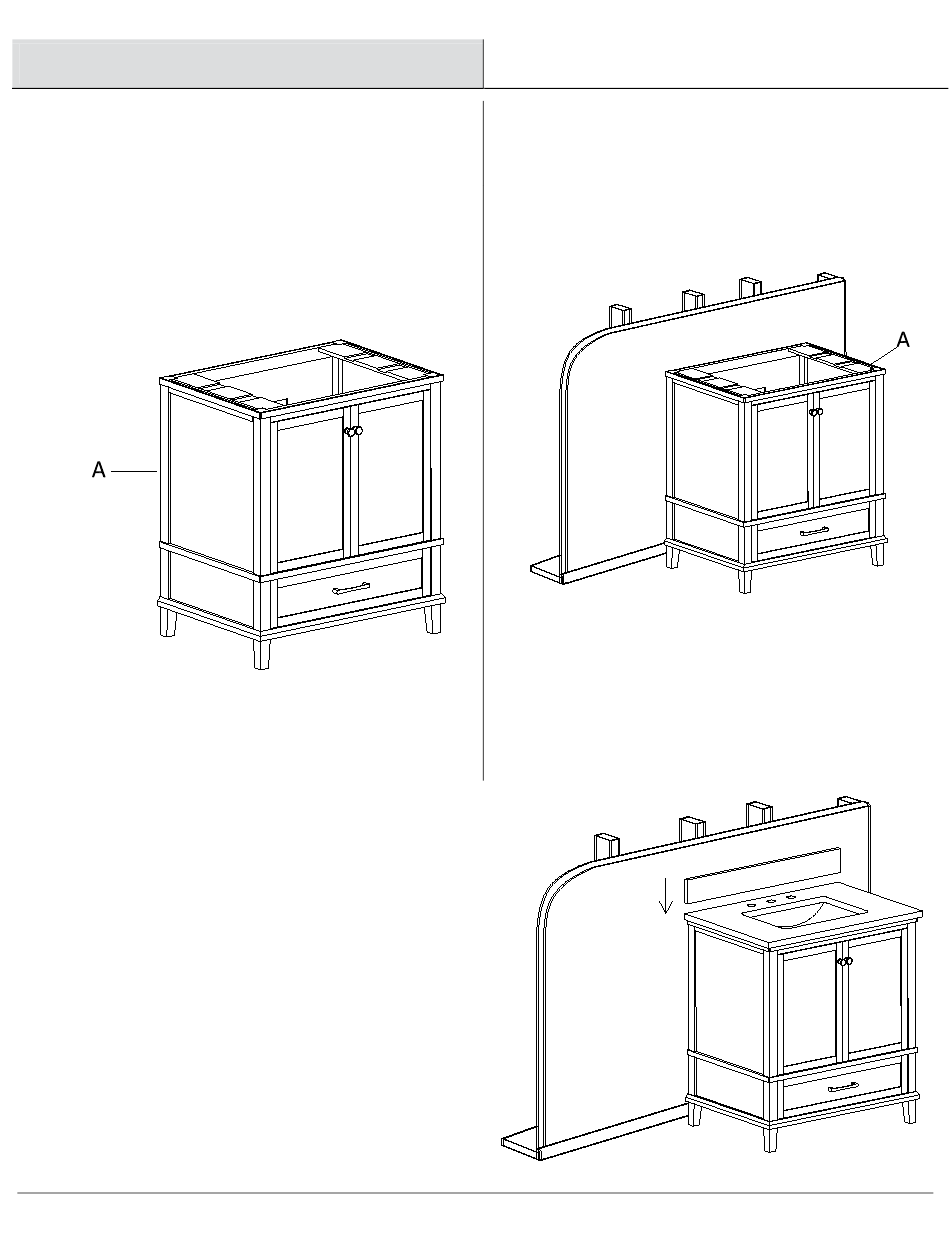 A

A