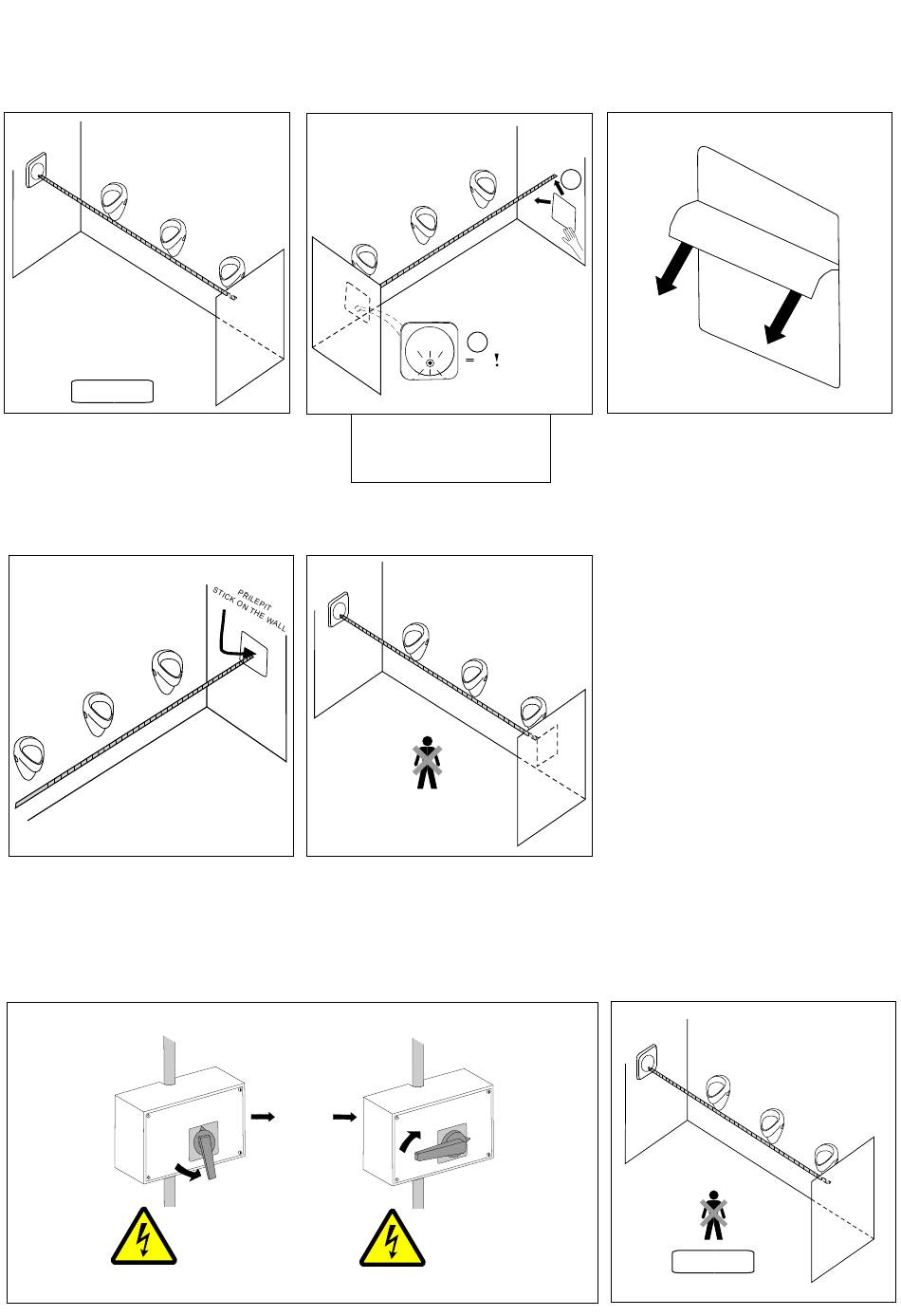 = !

PŘILEPIT
STICK ON THE WALL