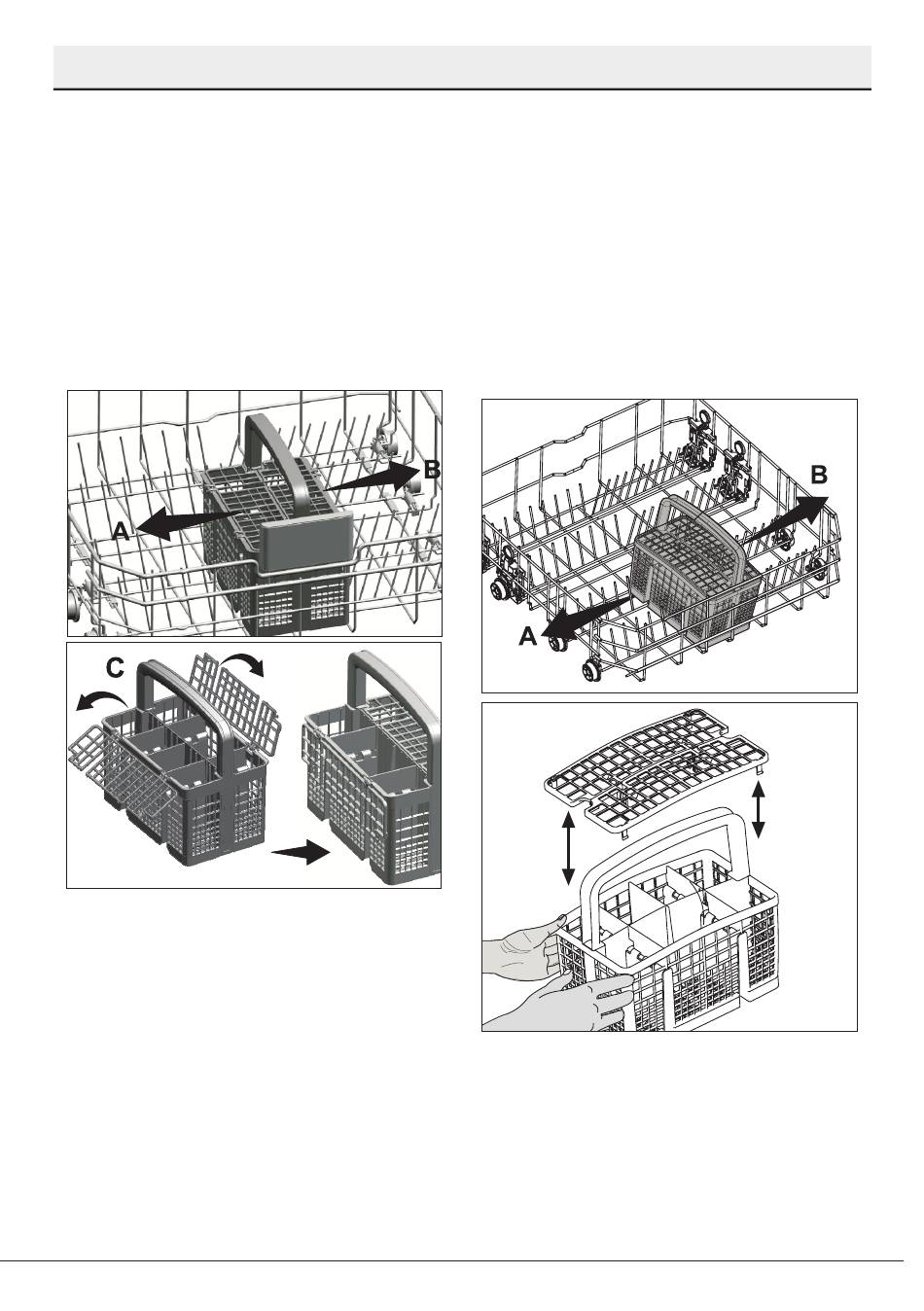 B

A

C

B

A