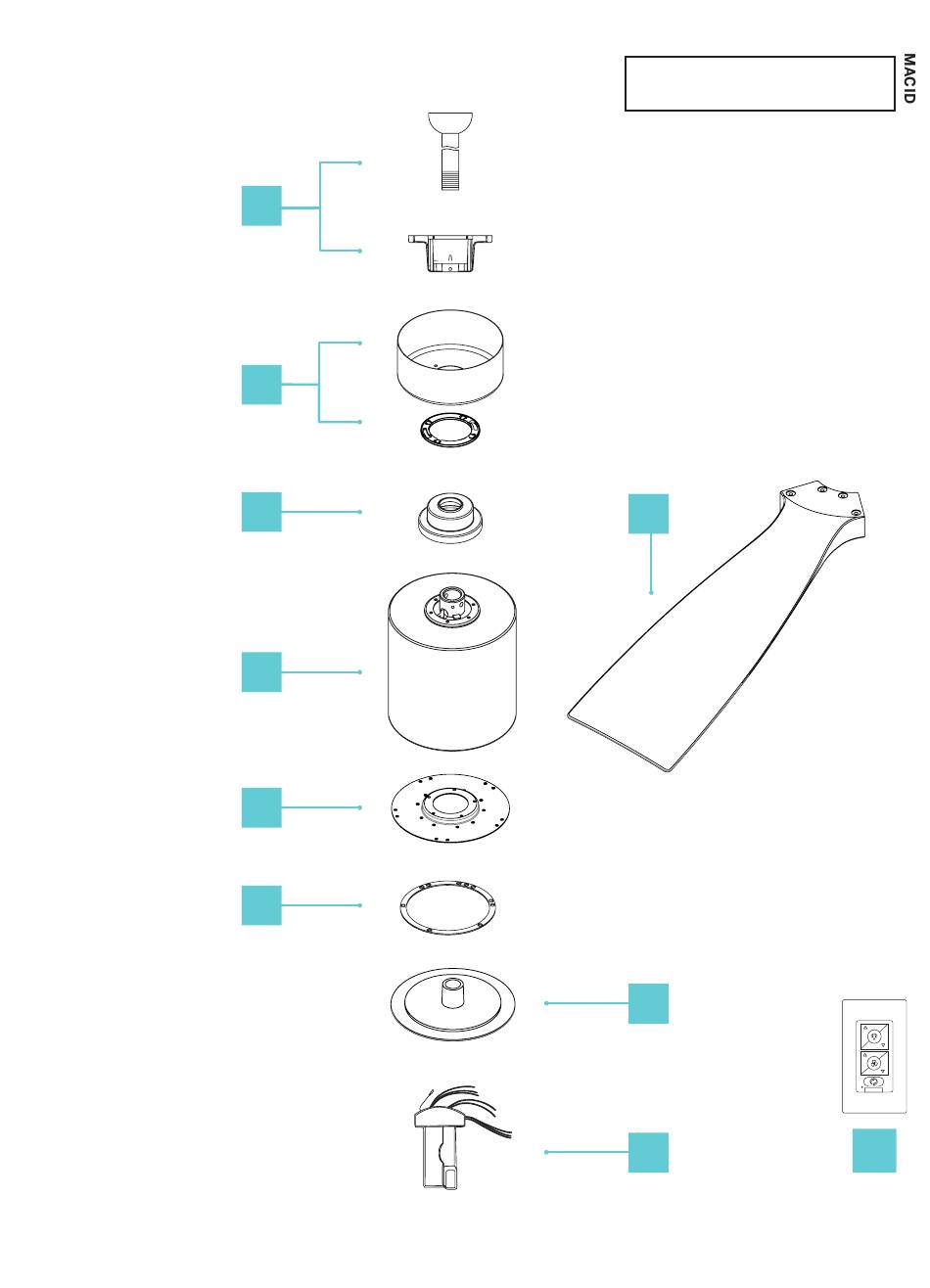 MACID