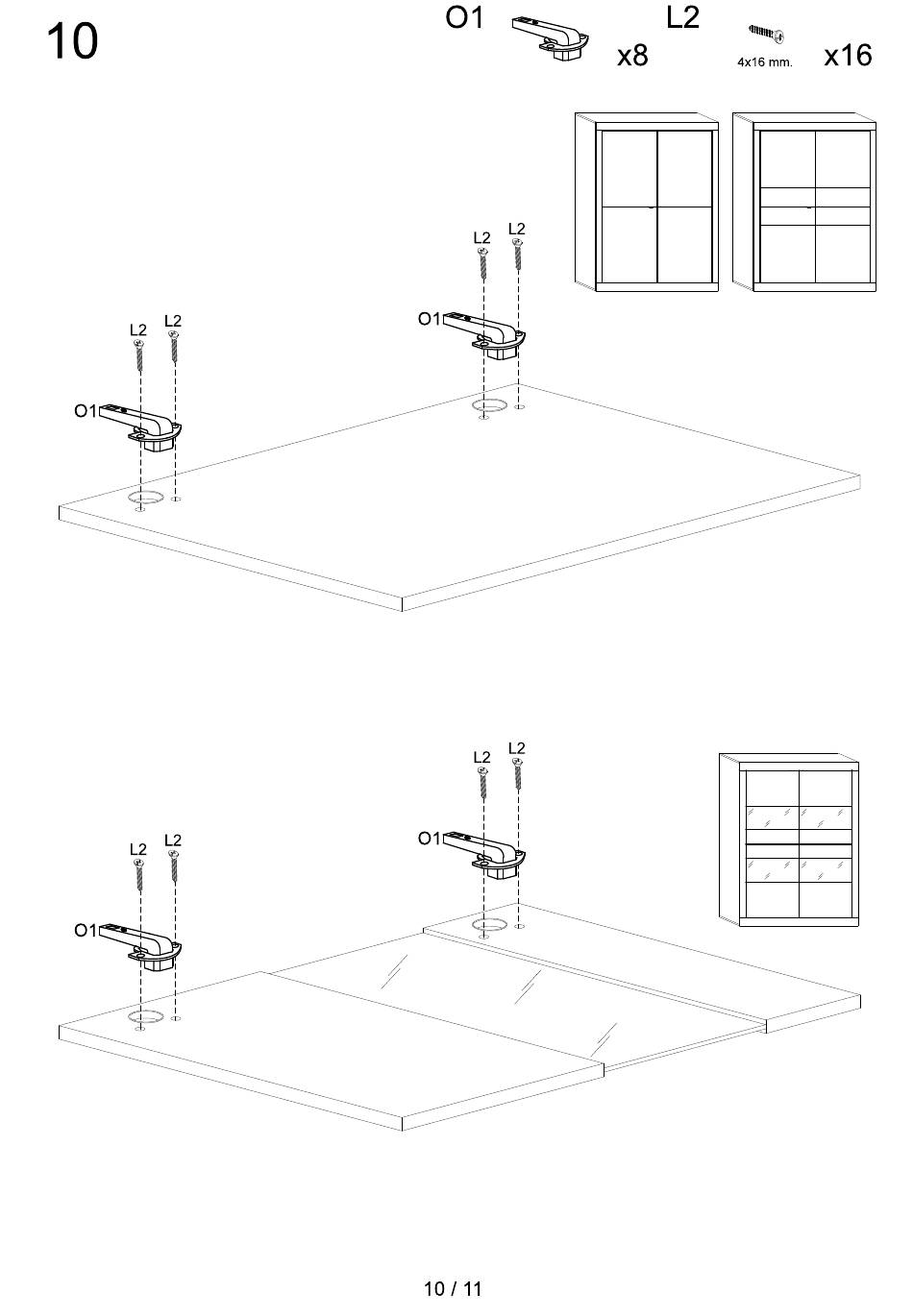 10

O1 x8 L2 4x16 mm. x16

L2 L2
O1
L2 L2
O1

L2 L2
O1
L2 L2
O1

10 / 11