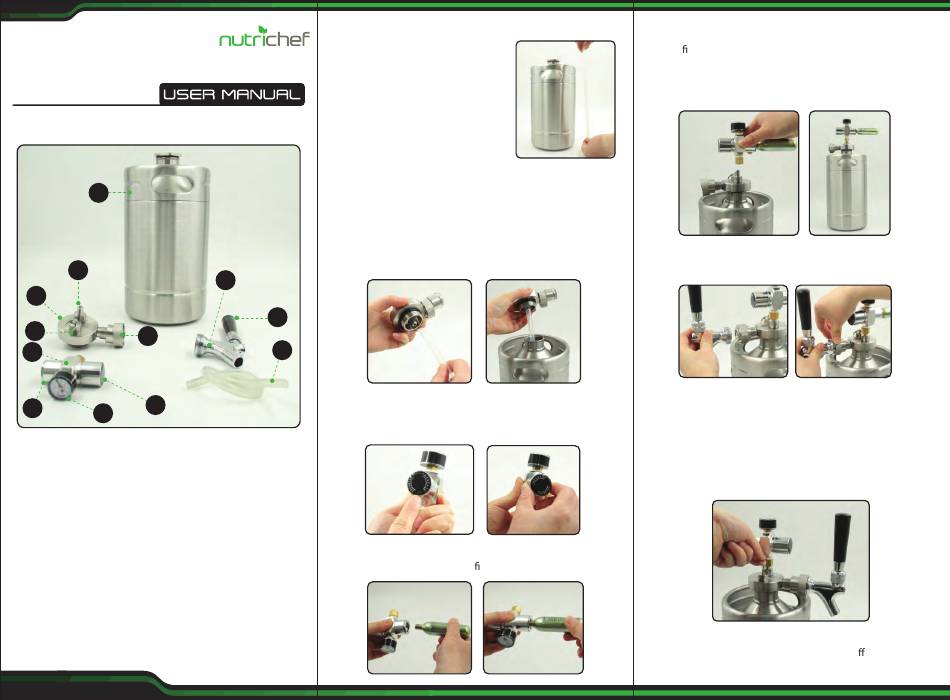 nutrichef

USER MANUAL

ﬁ

ﬁ

ﬀ