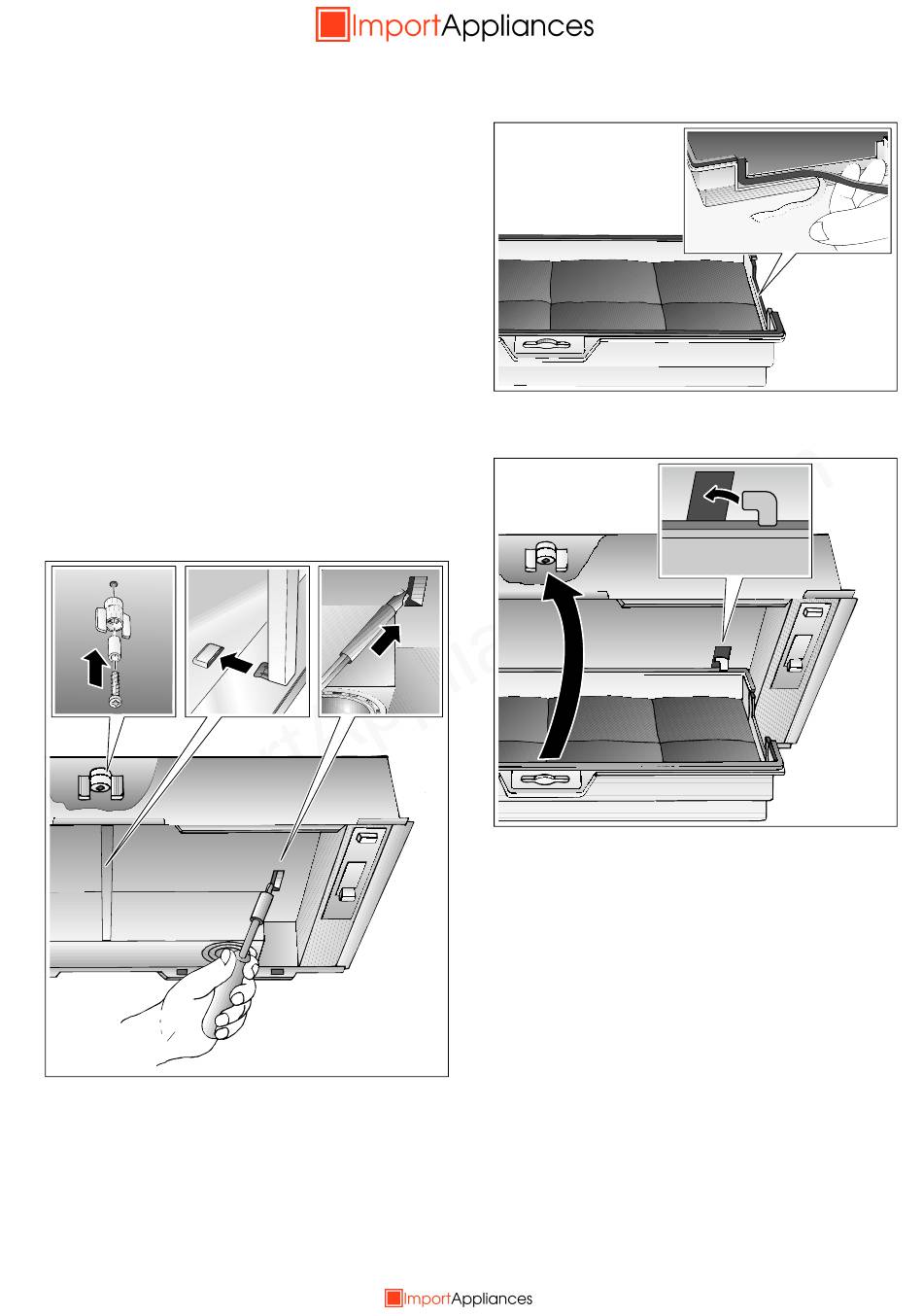 ImportAppliances

ImportAppliances