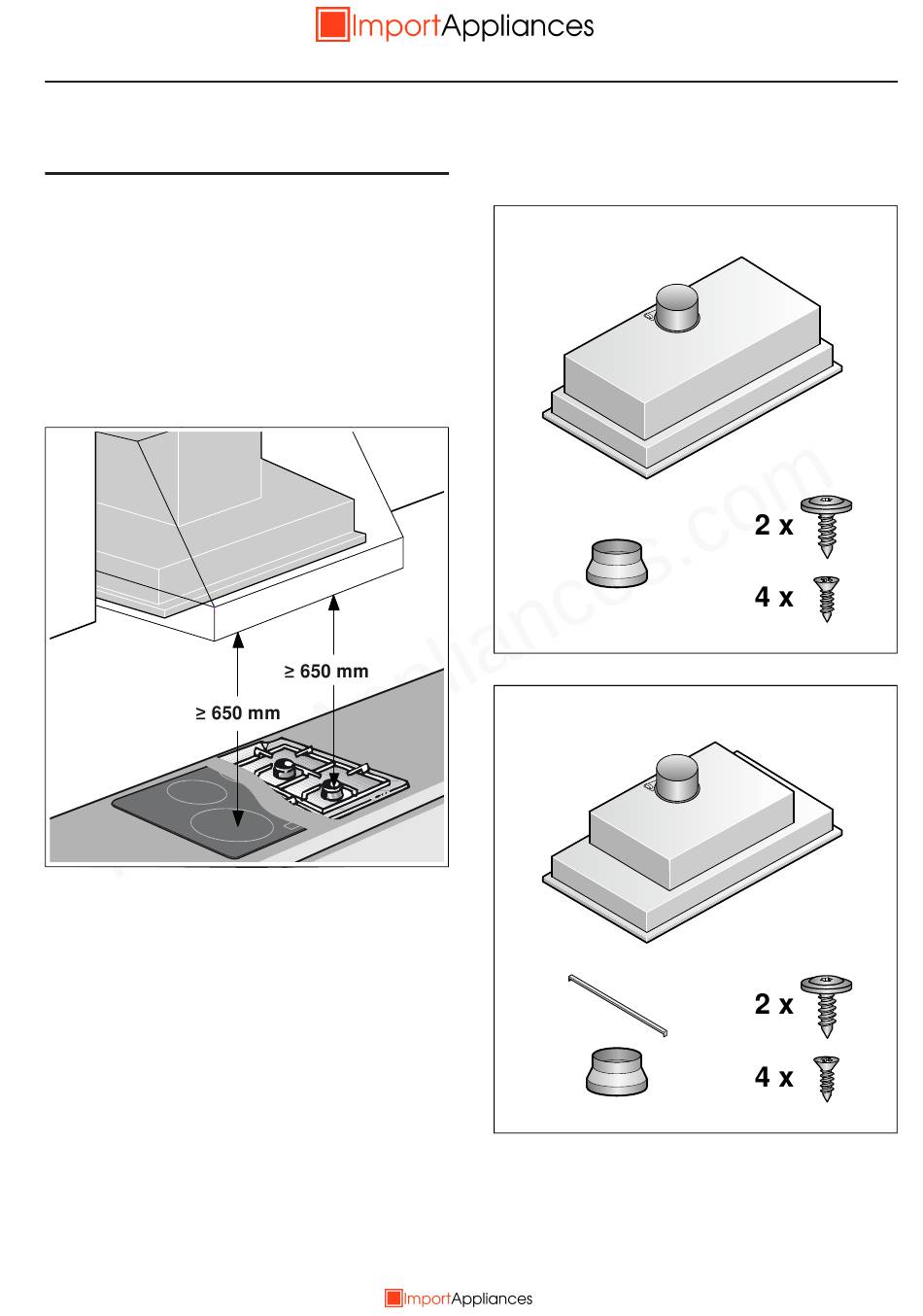 ImportAppliances

≥ 650 mm

≥ 650 mm

2 x

4 x

2 x

4 x

ImportAppliances