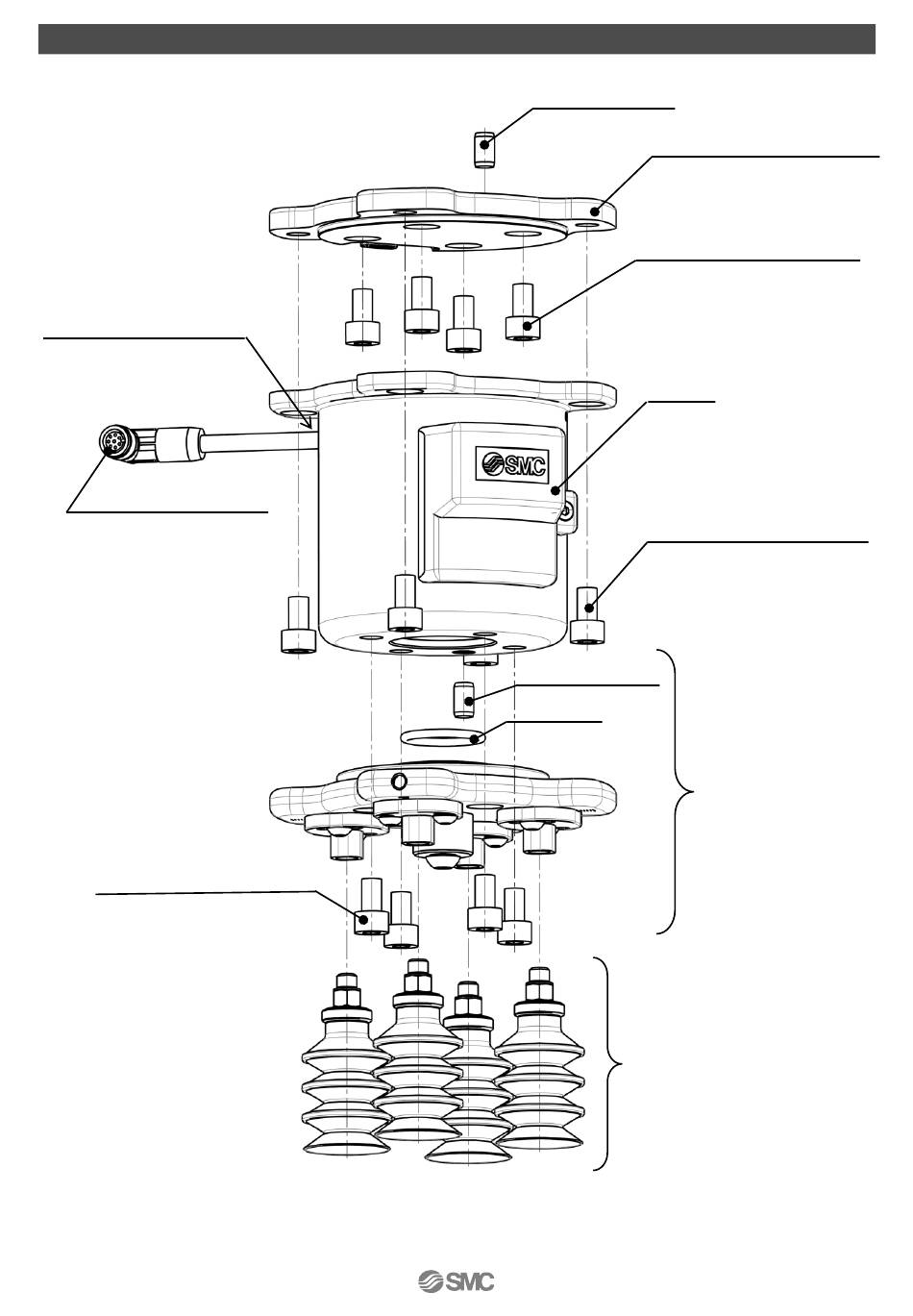 SMC

SMC