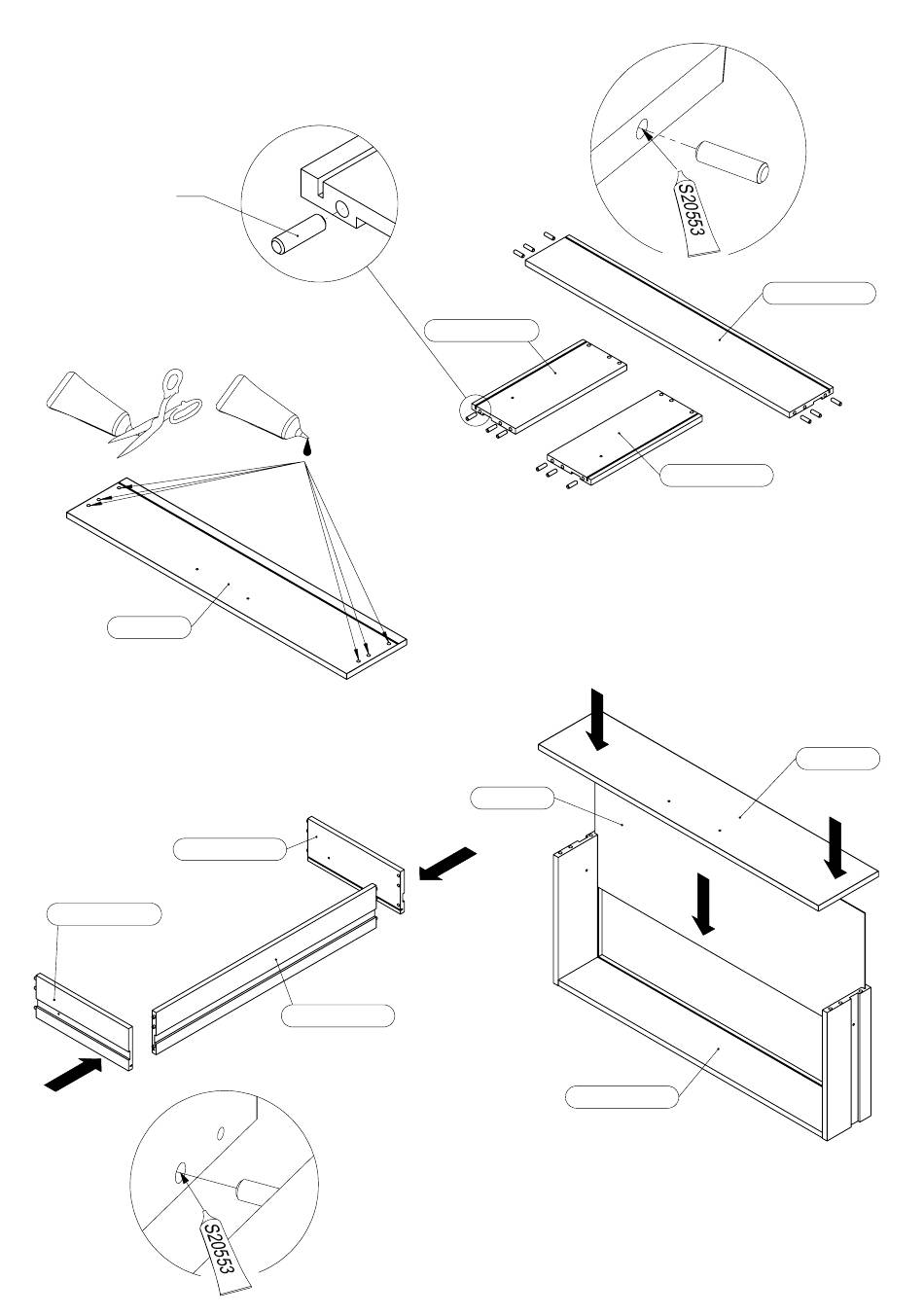 S20553

S20553