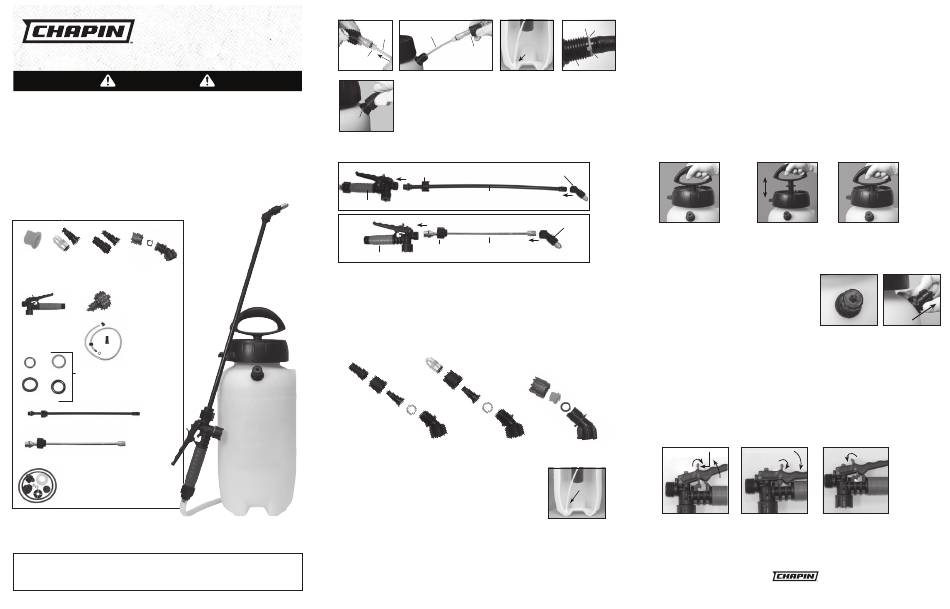 CHAPIN

CHAPIN