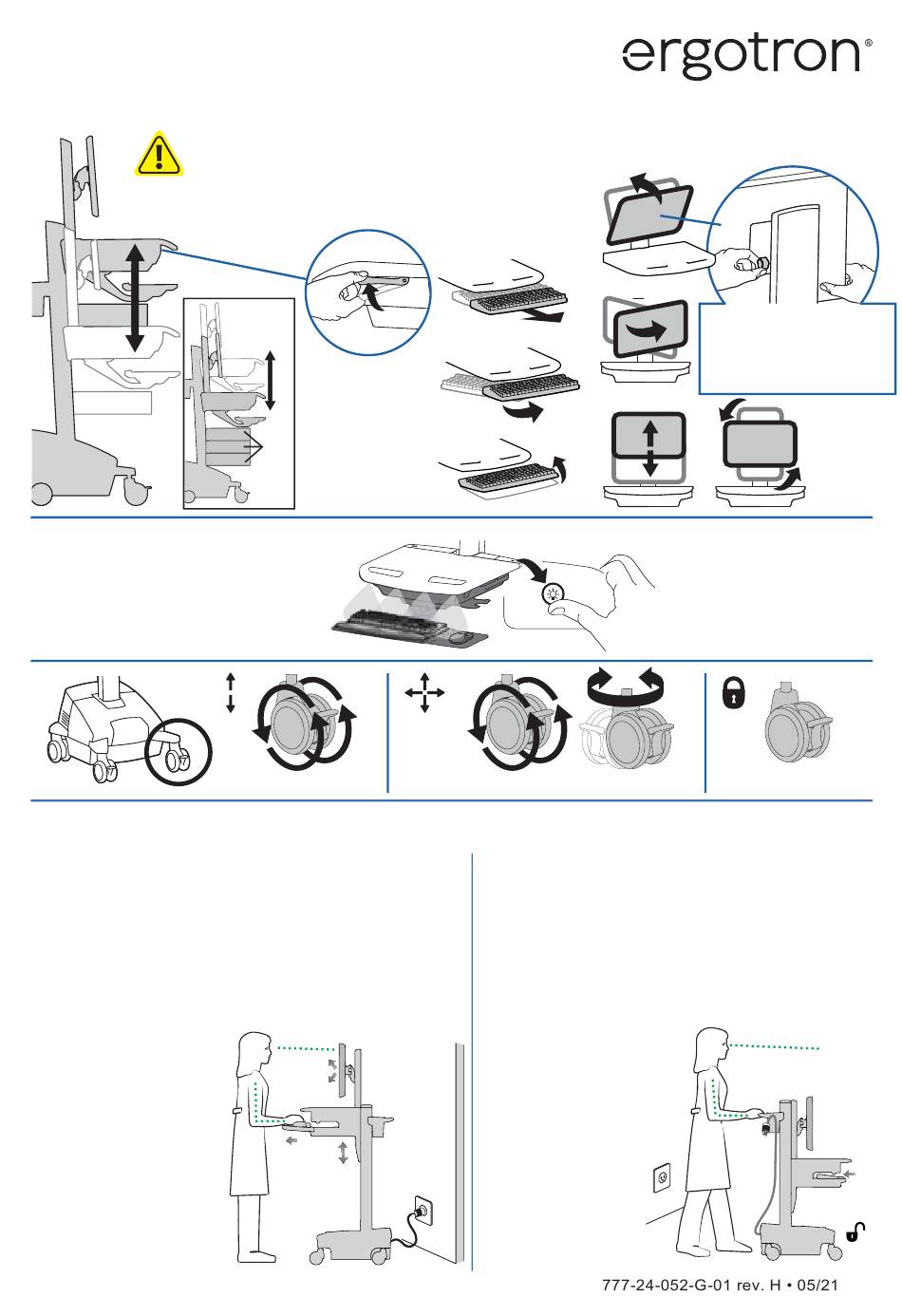 ergotron®

777-24-052-G-01 rev. H • 05/21