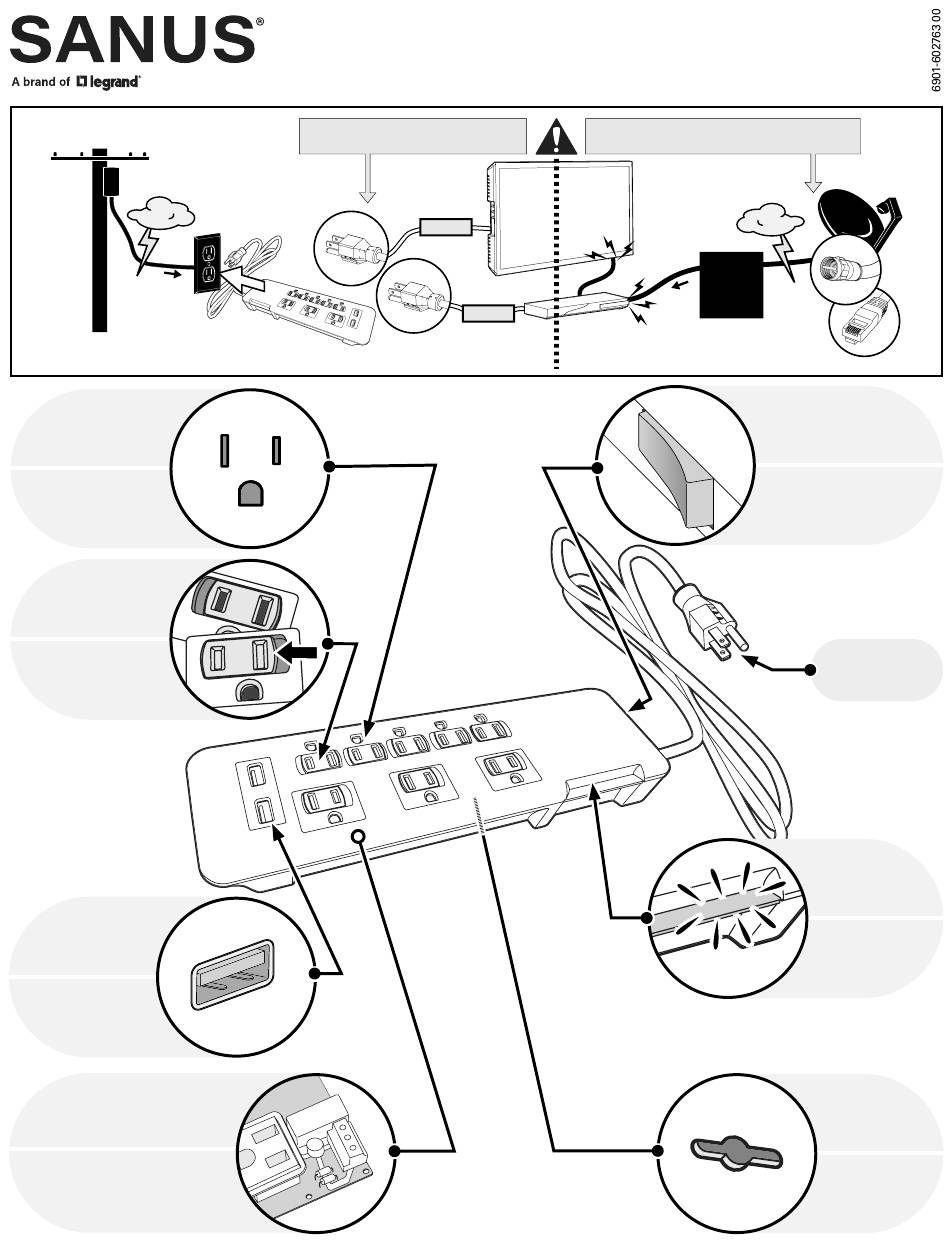 SANUS®
A brand of legrand®

6901-602763 00