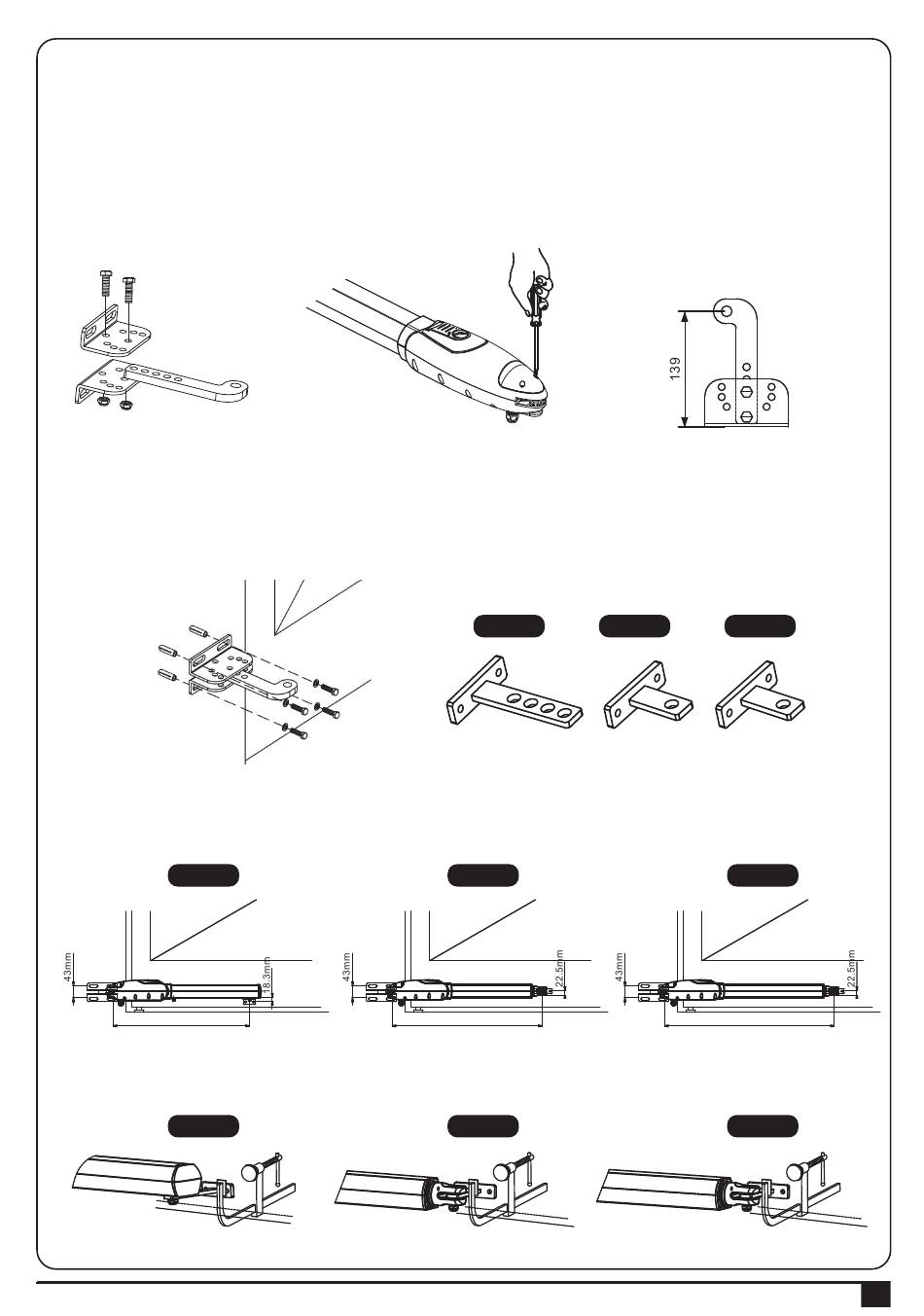 139

43mm

18.3mm

43mm

22.5mm

43mm

22.5mm