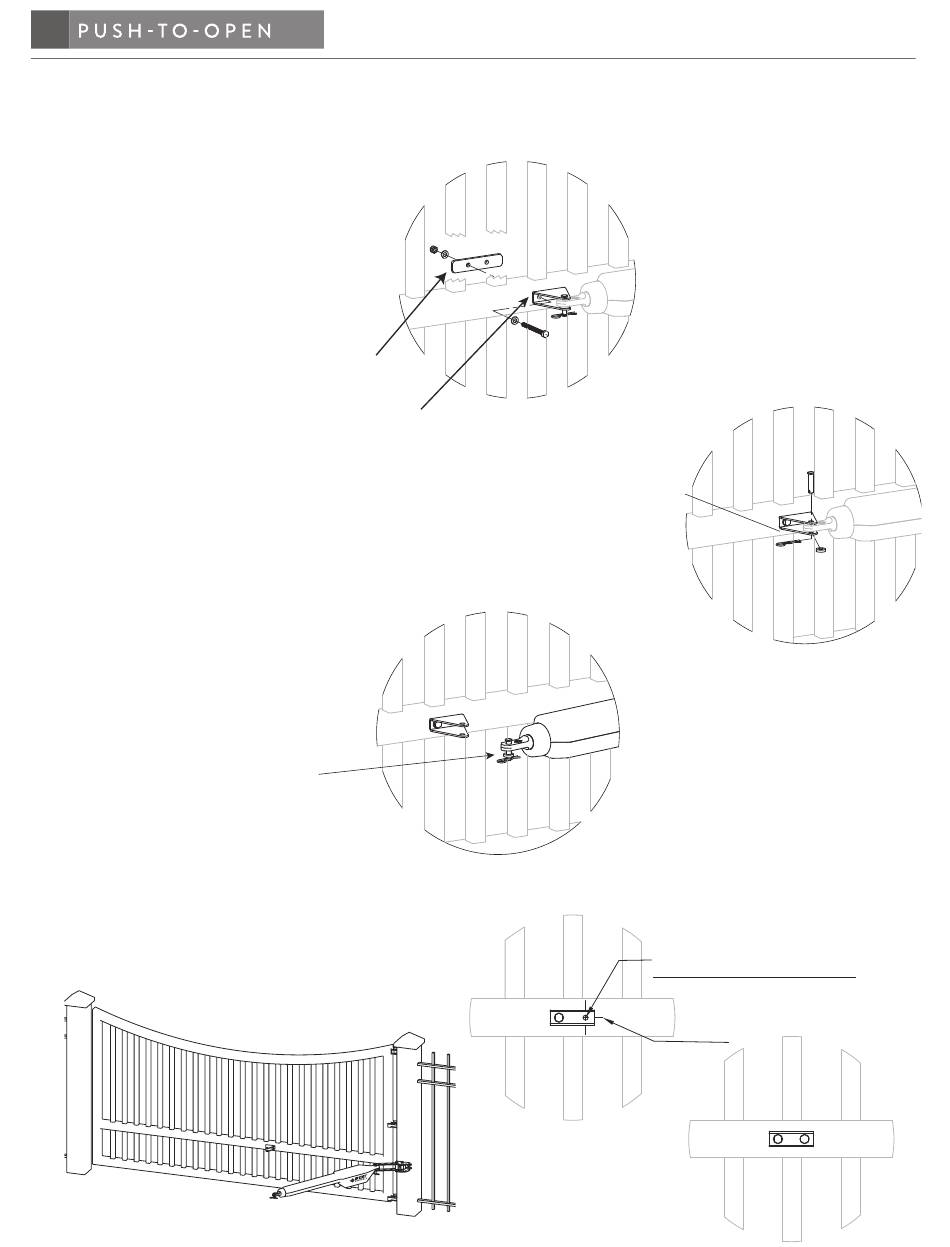 PUSH-TO-OPEN