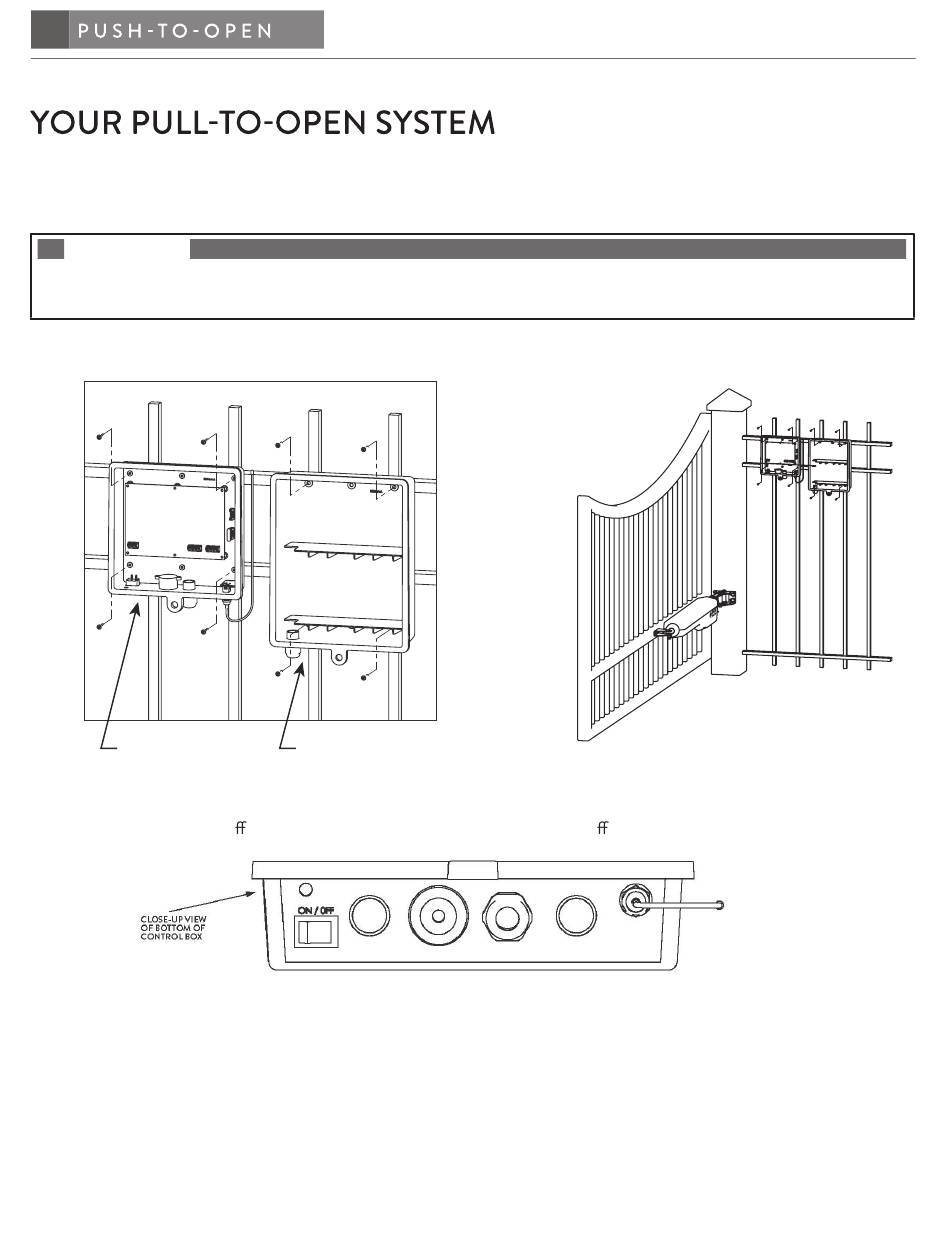 PUSH-TO-OPEN

YOUR PULL-TO-OPEN SYSTEM

ﬀ ﬀ

CLOSE-UP VIEW OF BOTTOM OF CONTROL BOX

ON / OFF