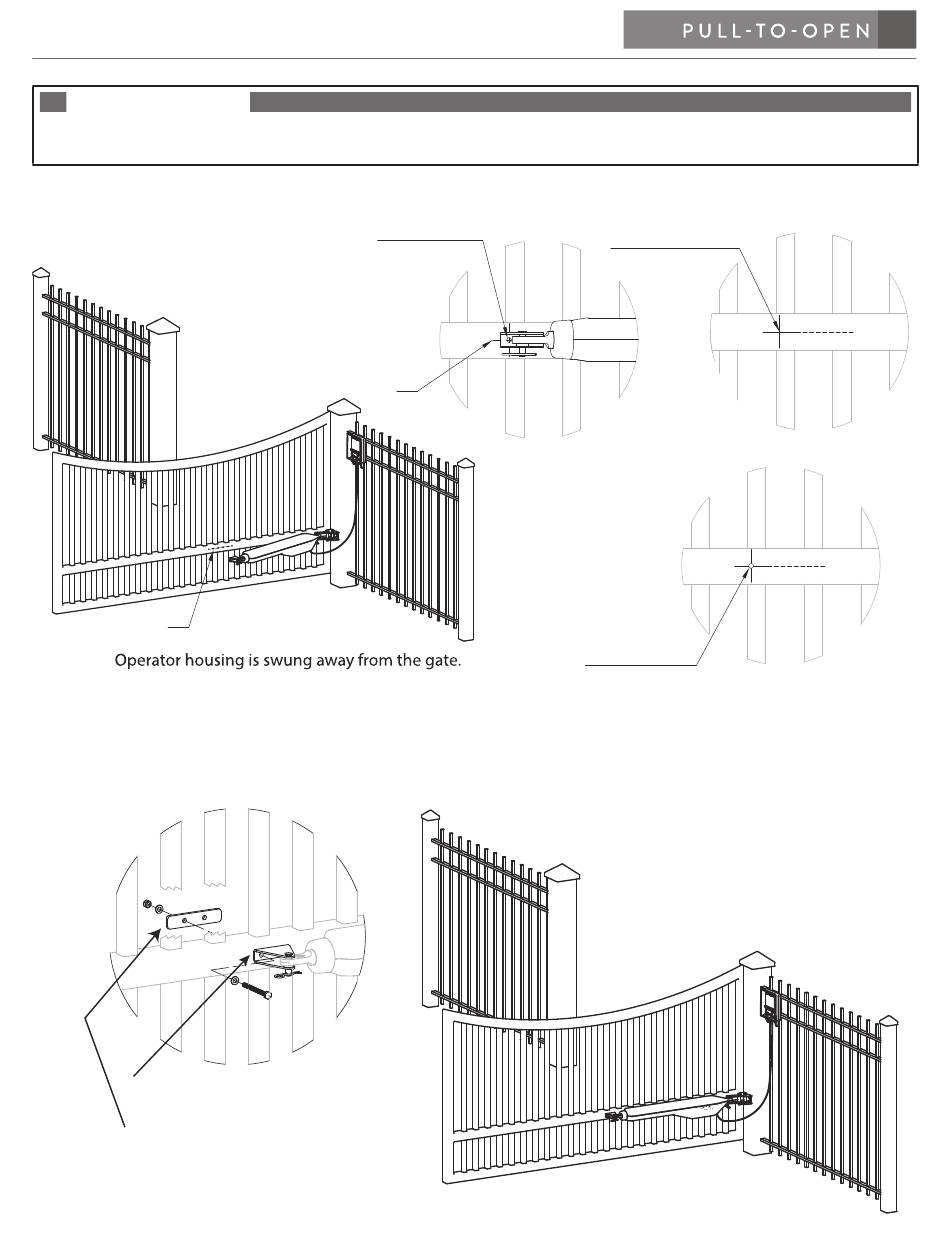 PULL-TO-OPEN

Operator housing is swung away from the gate.