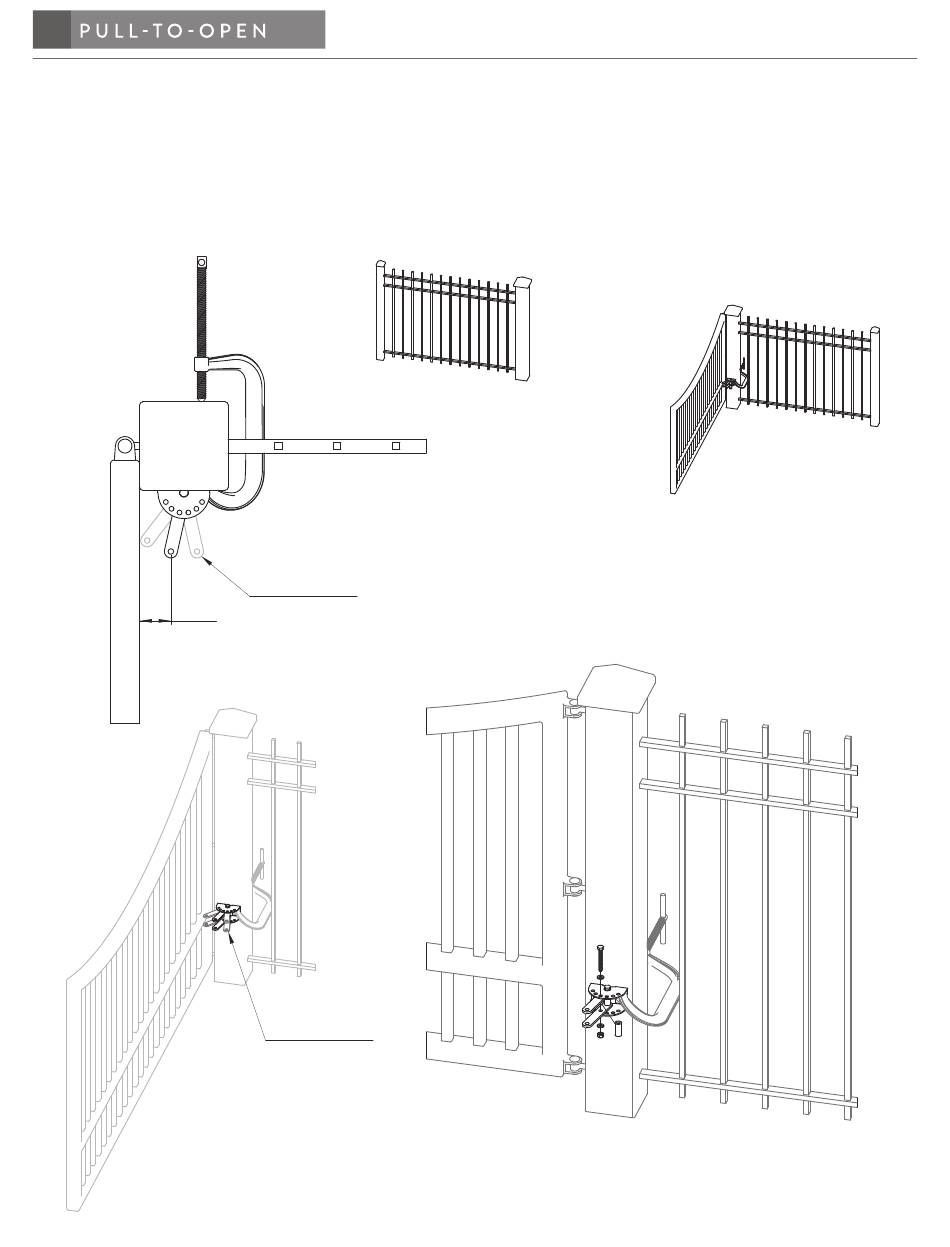 PULL-TO-OPEN