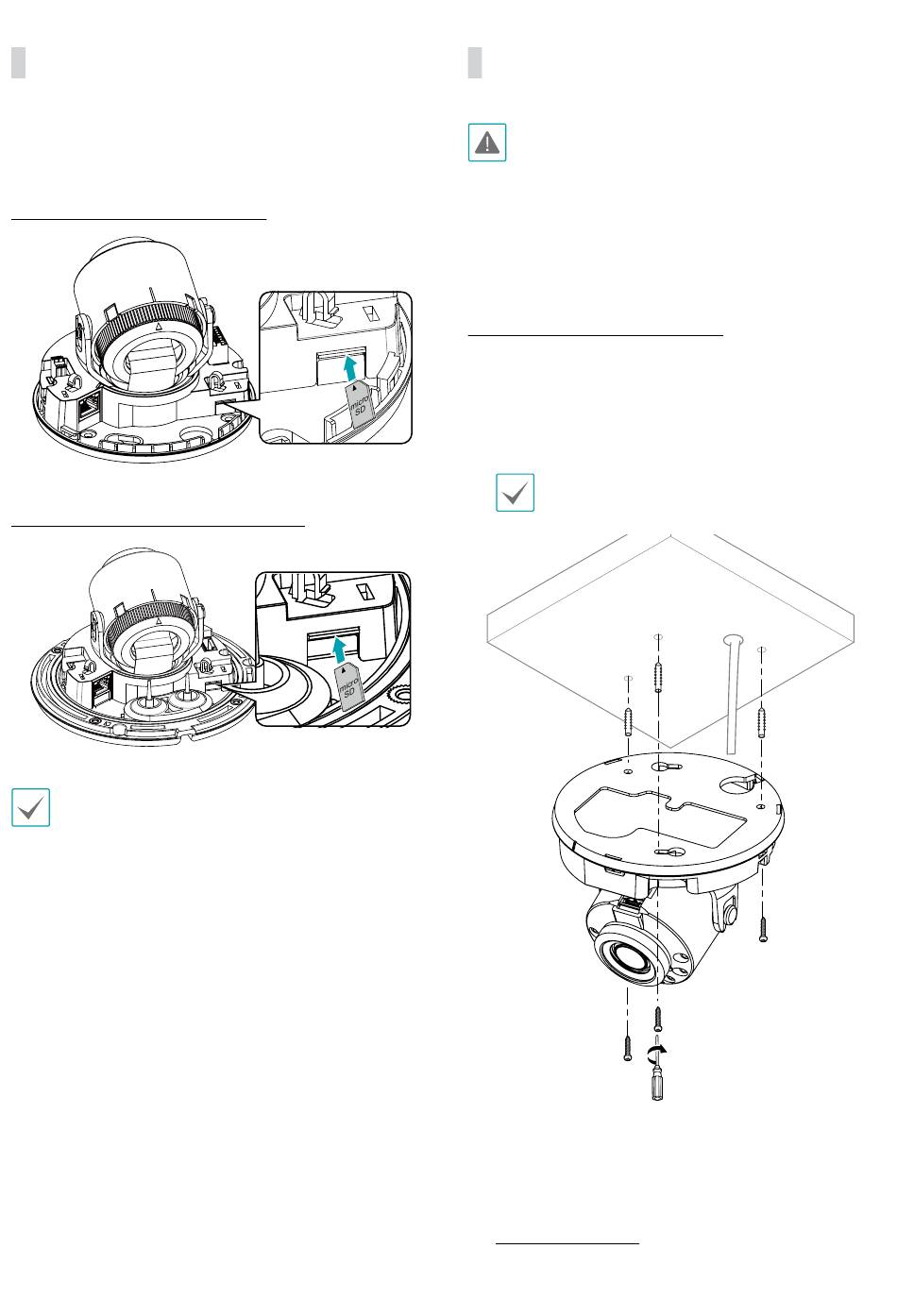 micro SD

micro SD