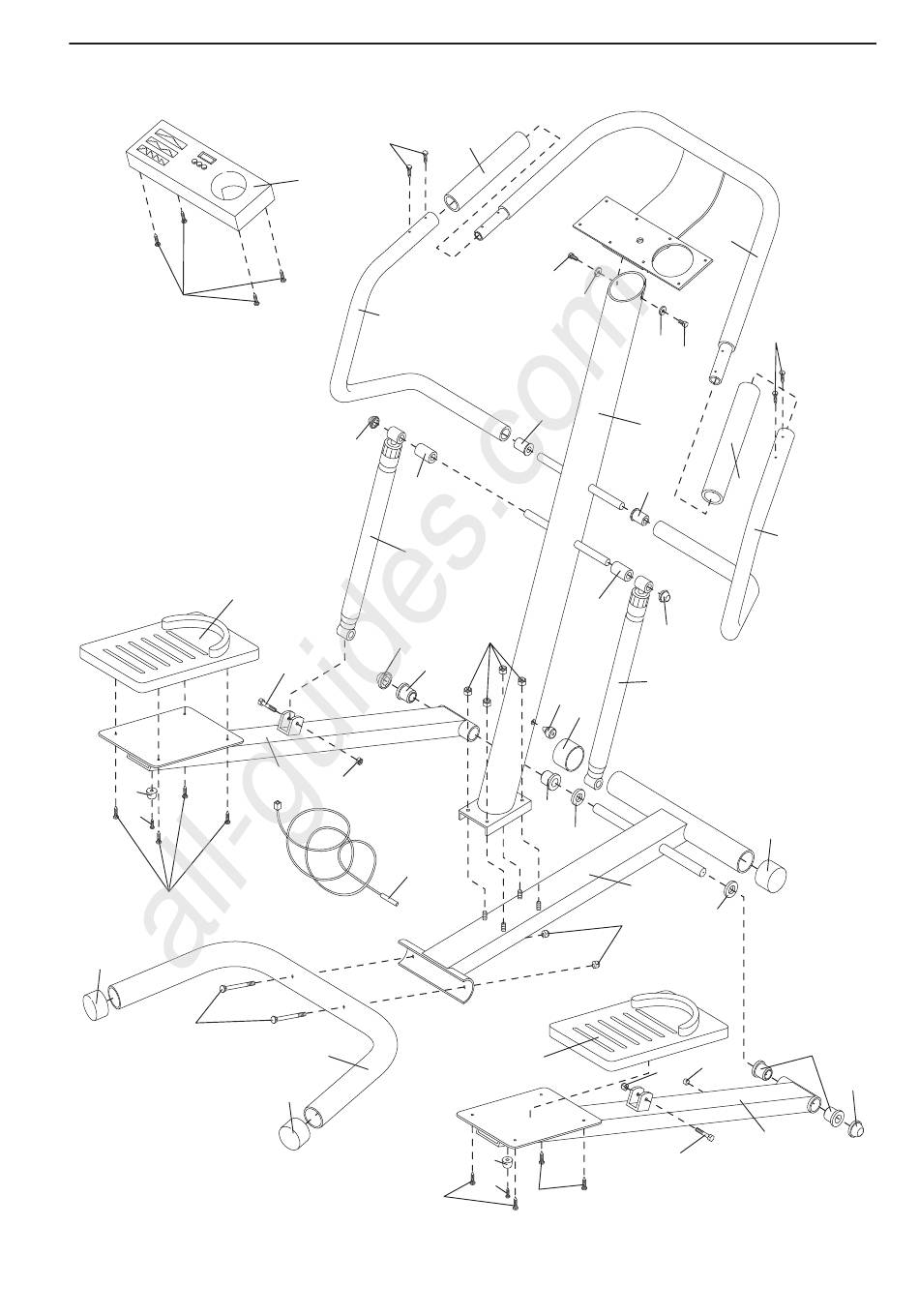 all-guides.com