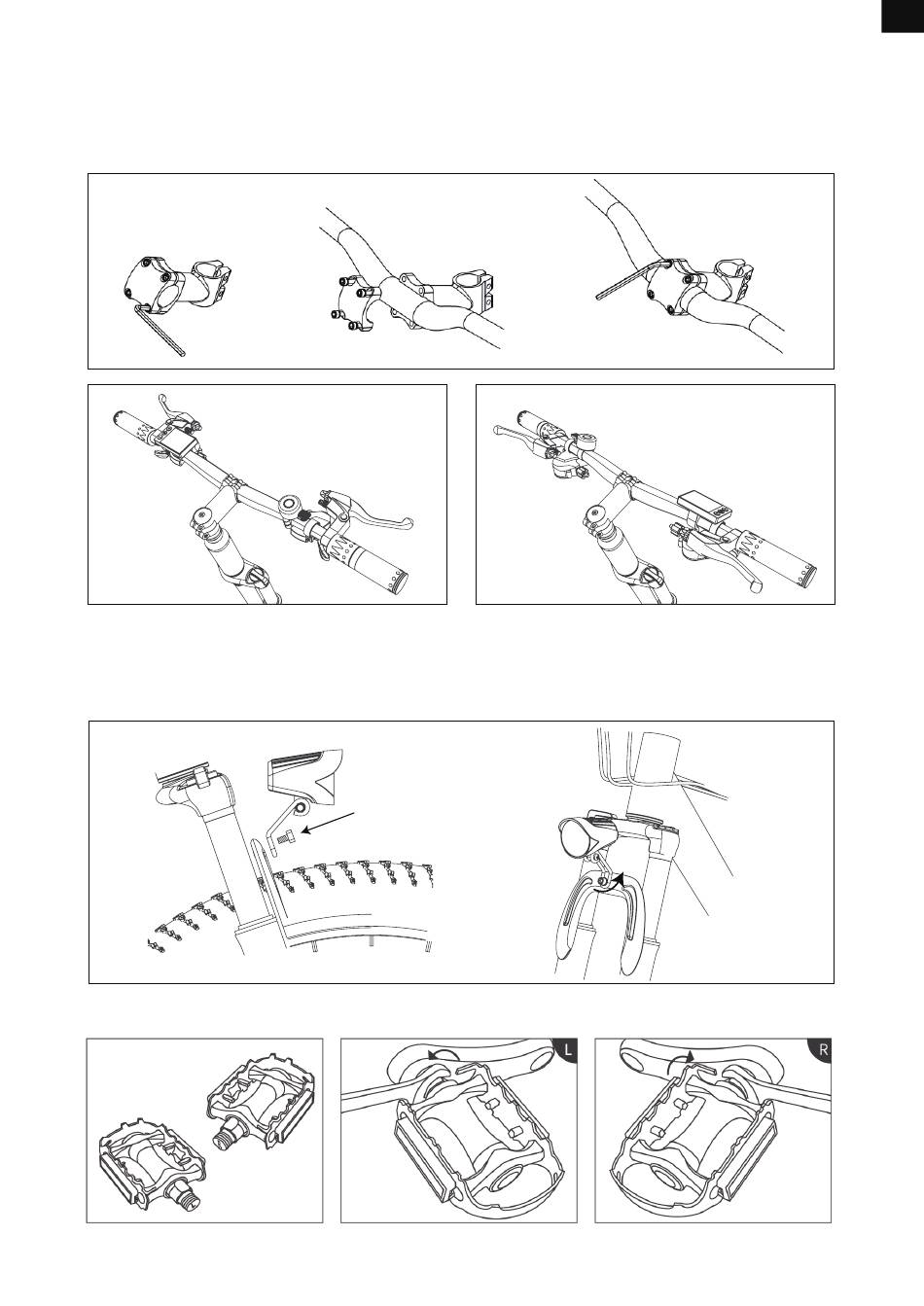 L

R