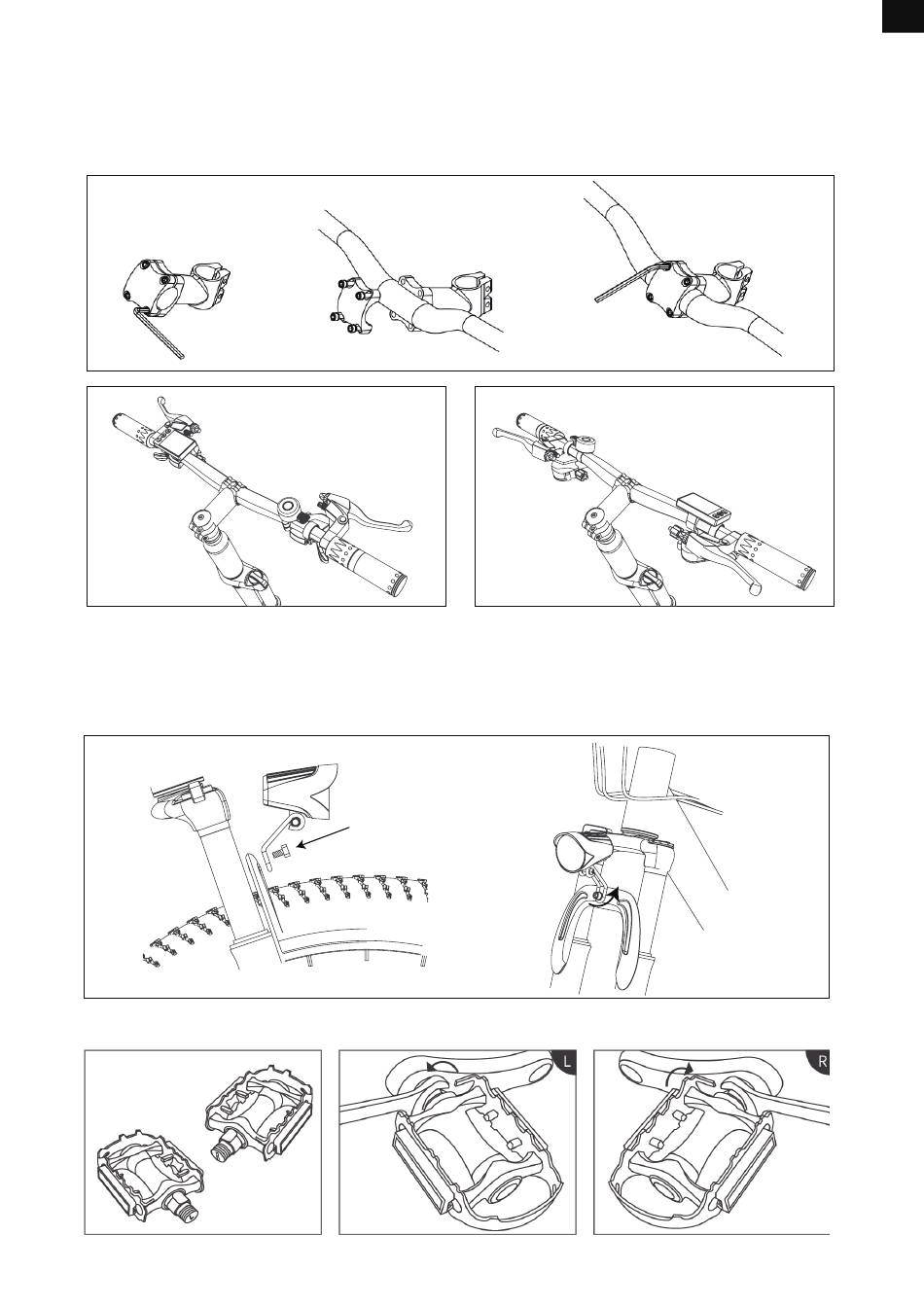 L

R