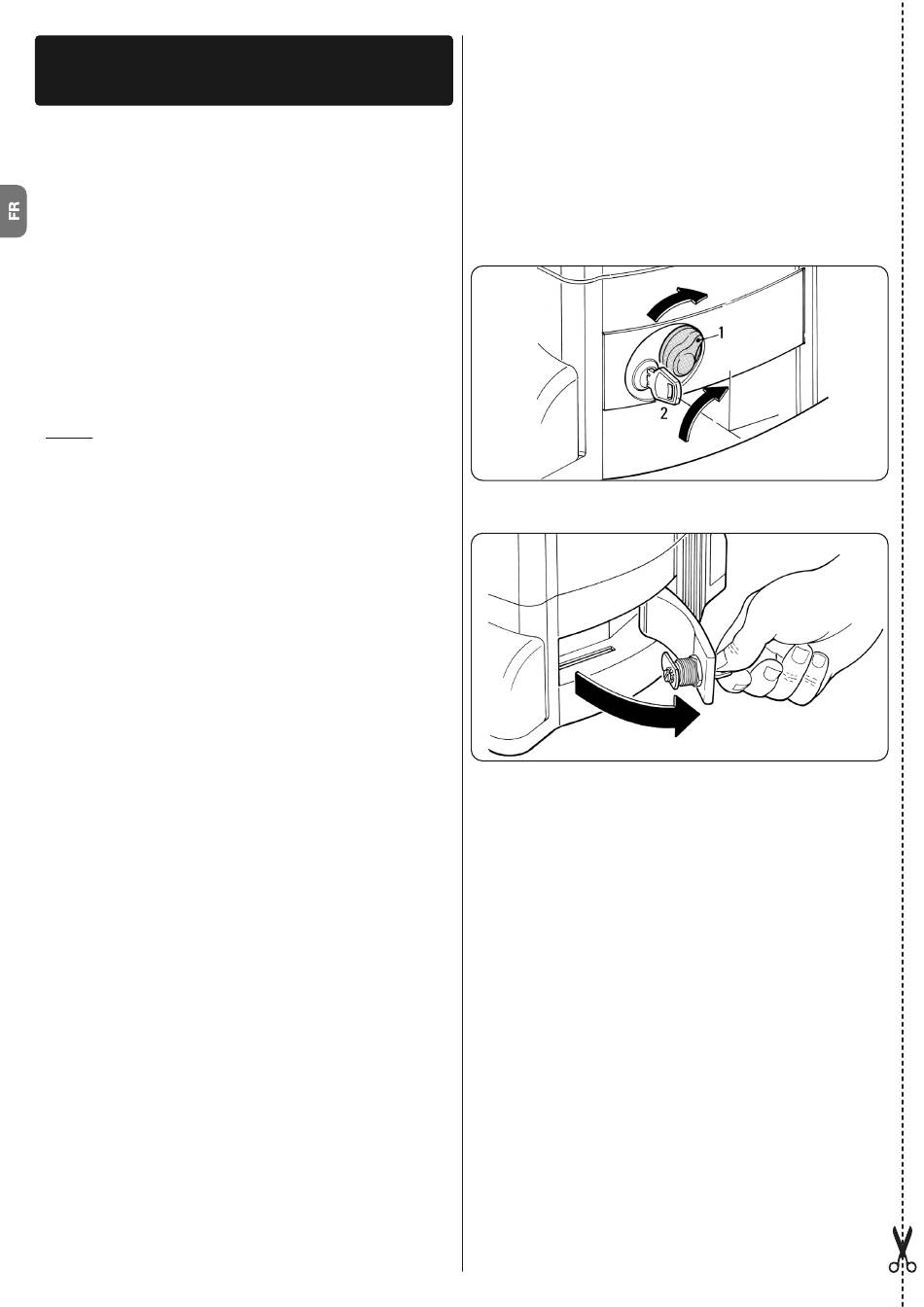 FR

1

2