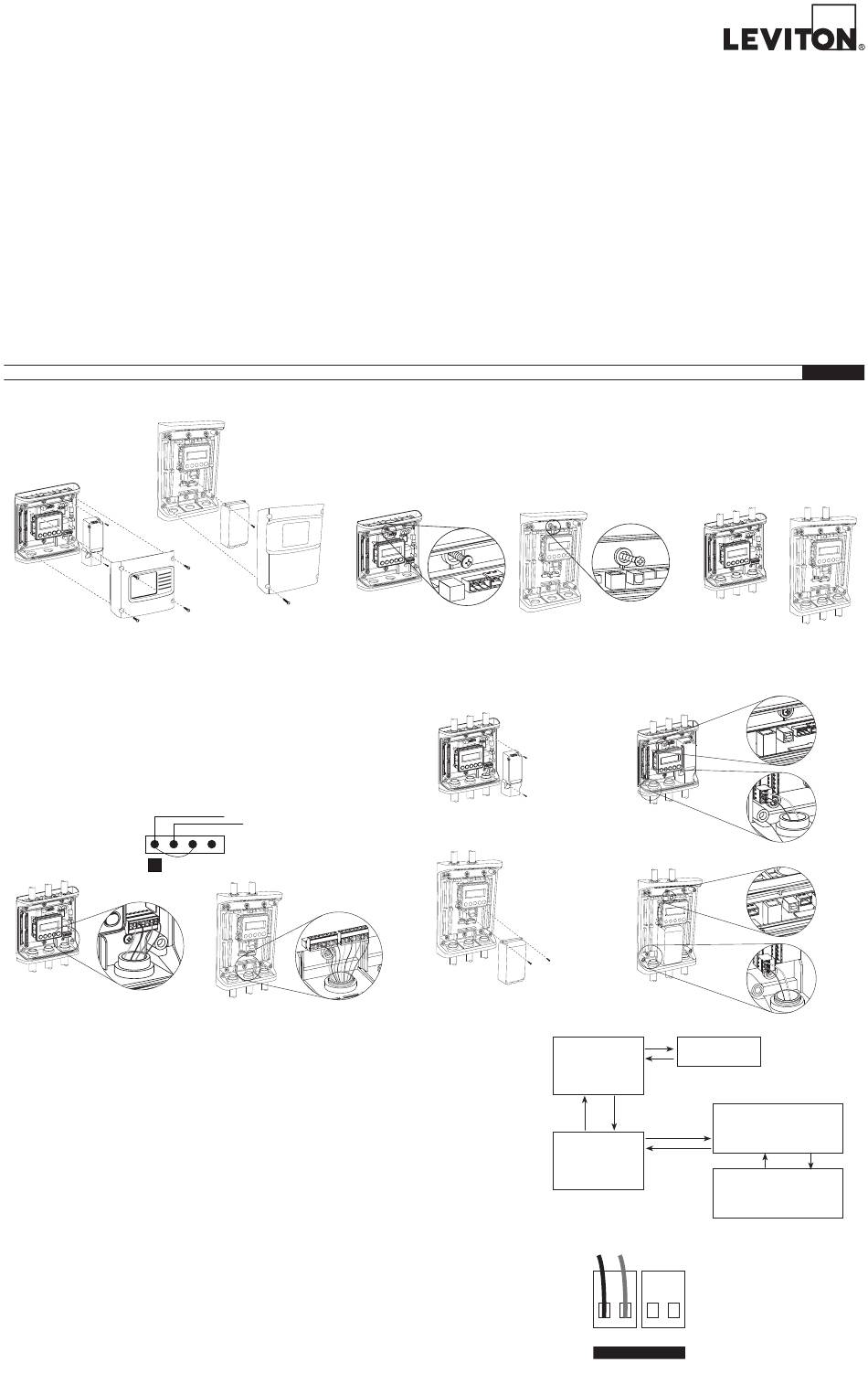 LEVITON®