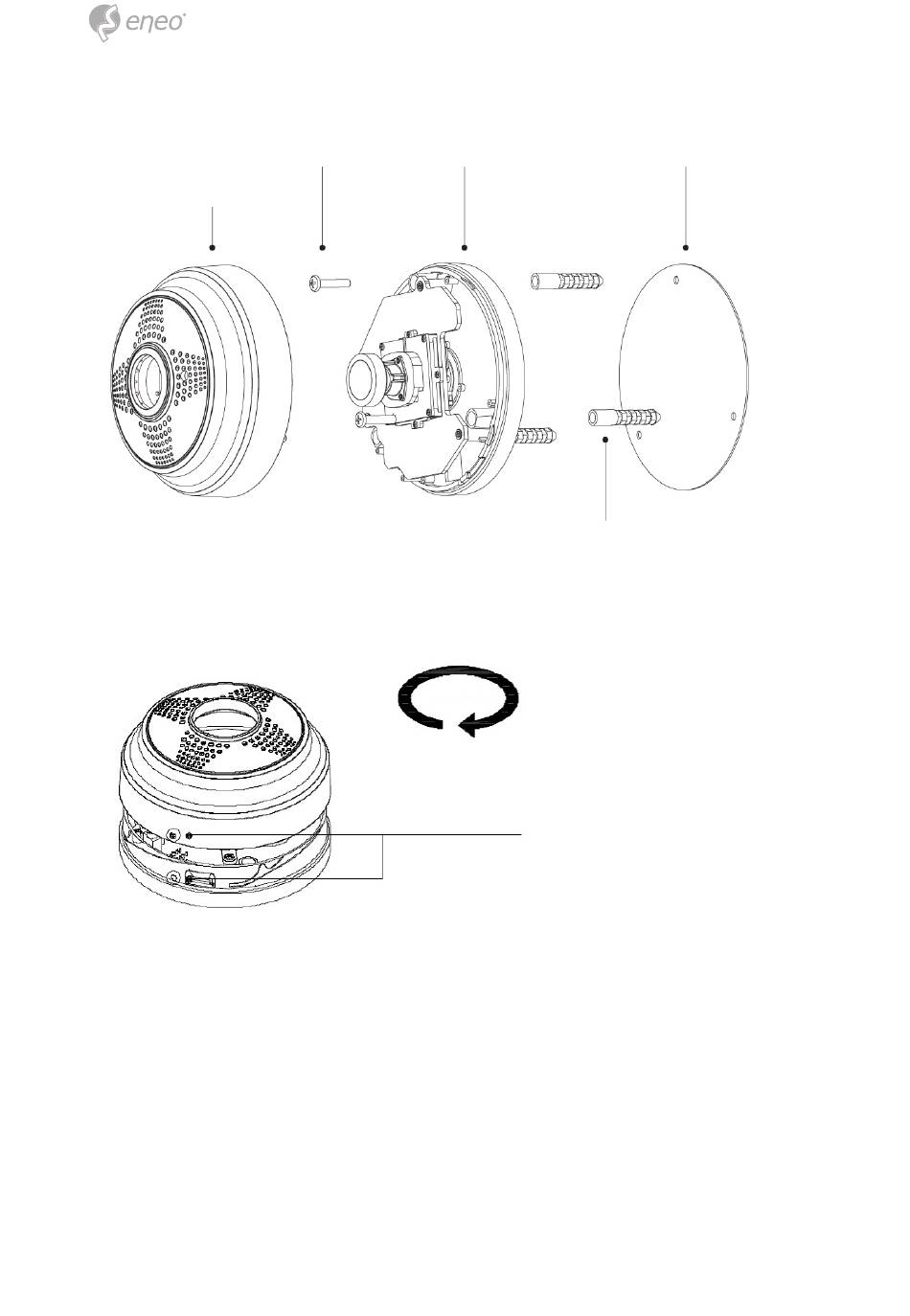 eneo