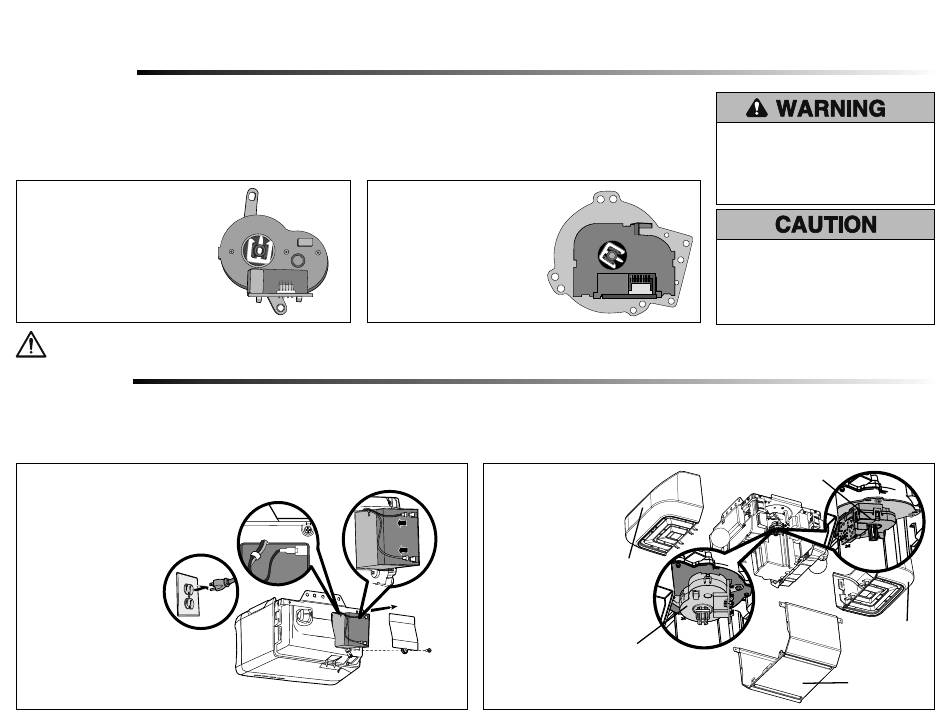 WARNING

CAUTION