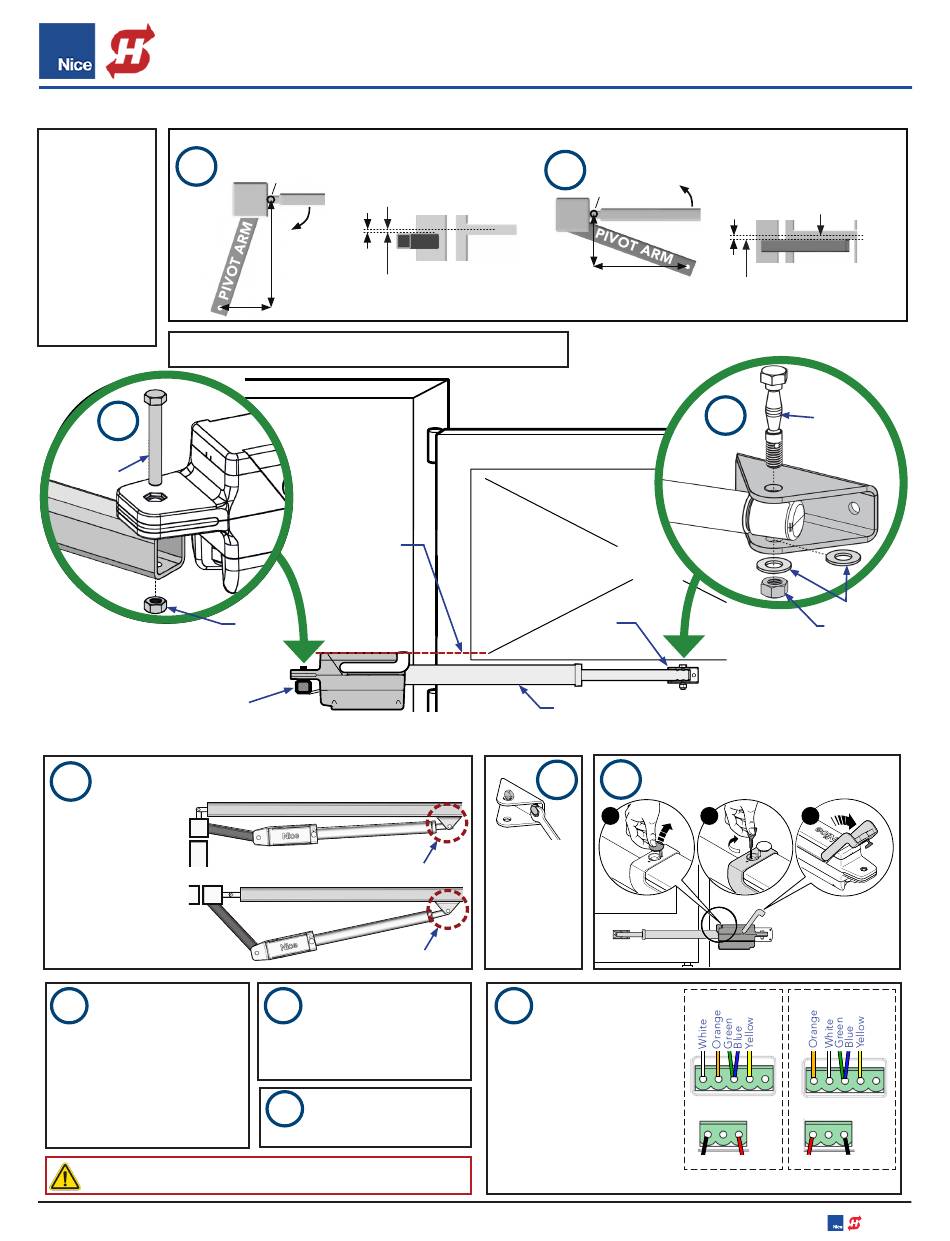 Nice

PIVOT ARM

PIVOT ARM

Nice

Nice

White
Orange
Green
Blue
Yellow

Orange
White
Green
Blue
Yellow

Nice