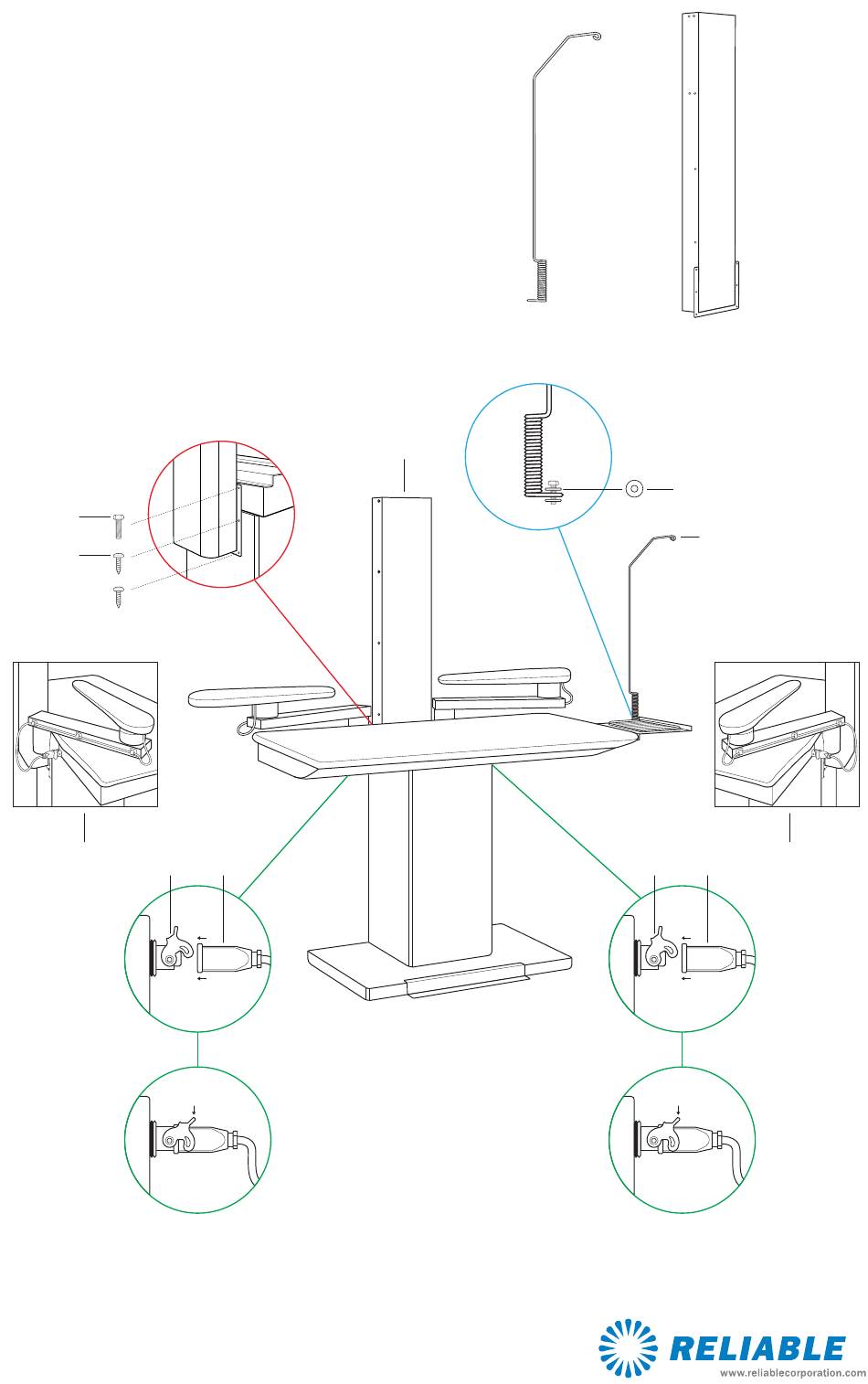 RELIABLE
www.reliablecorporation.com