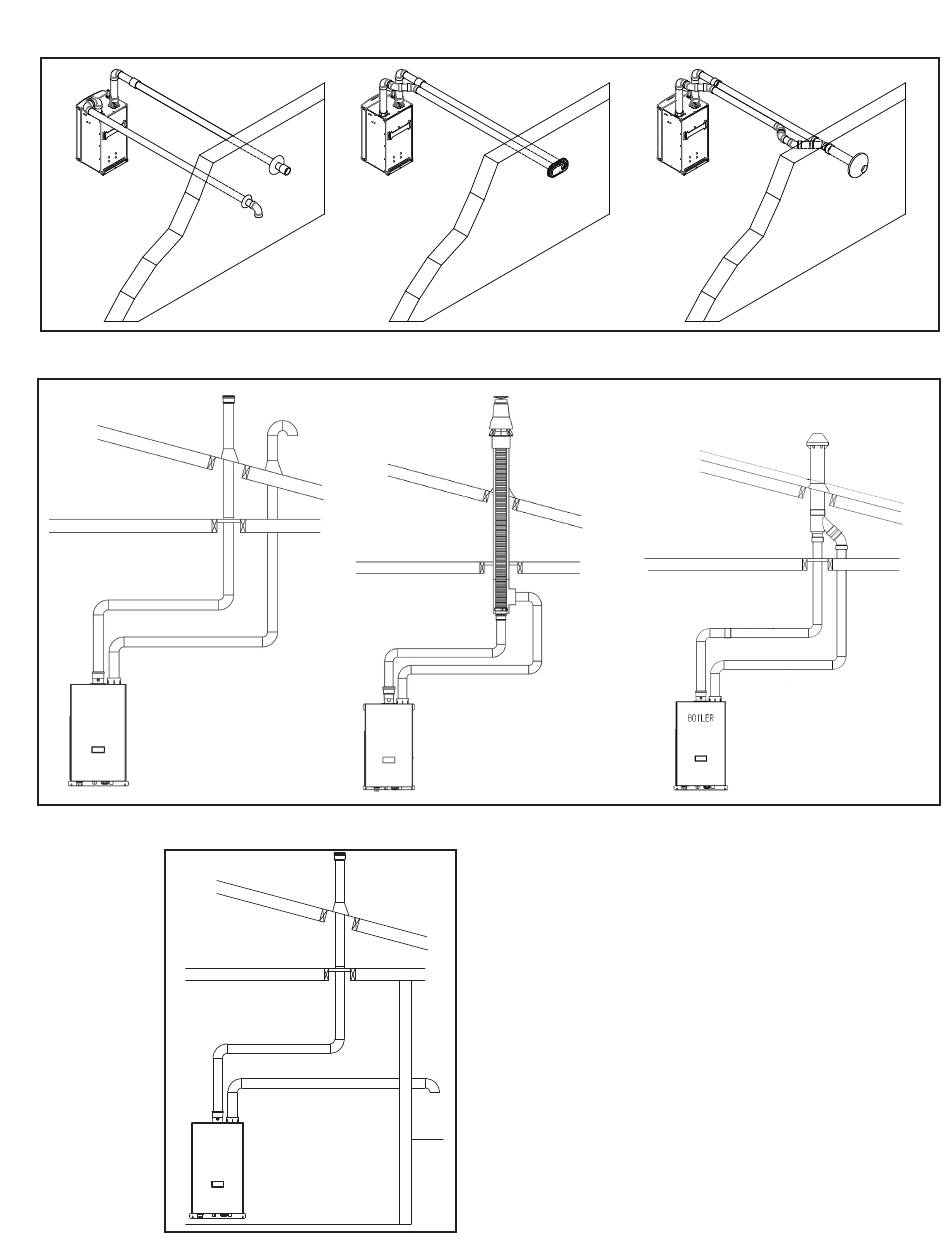 BOILER