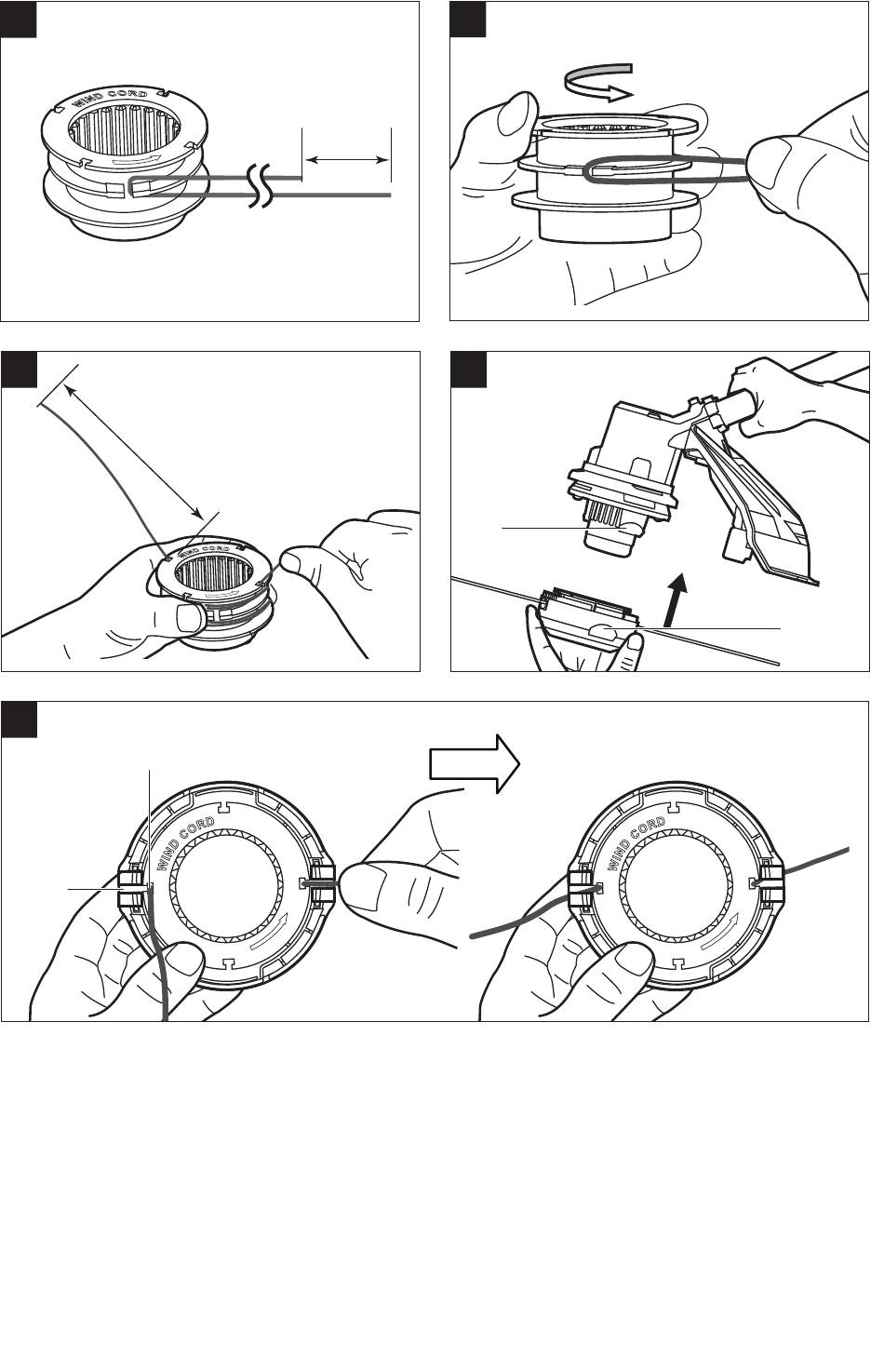 WIND CORD

WIND CORD

WIND CORD

WIND CORD