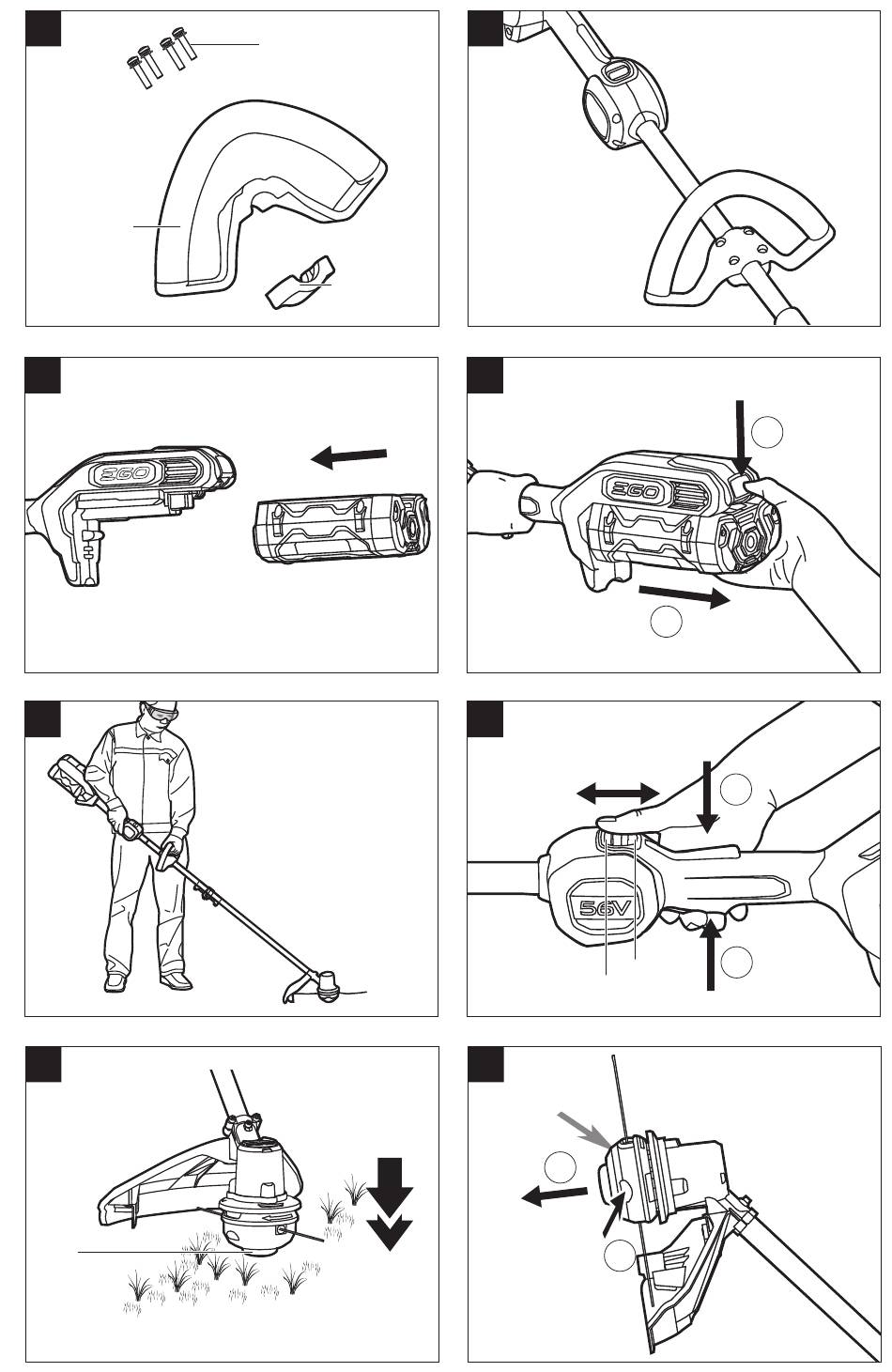 EGO

EGO

56V