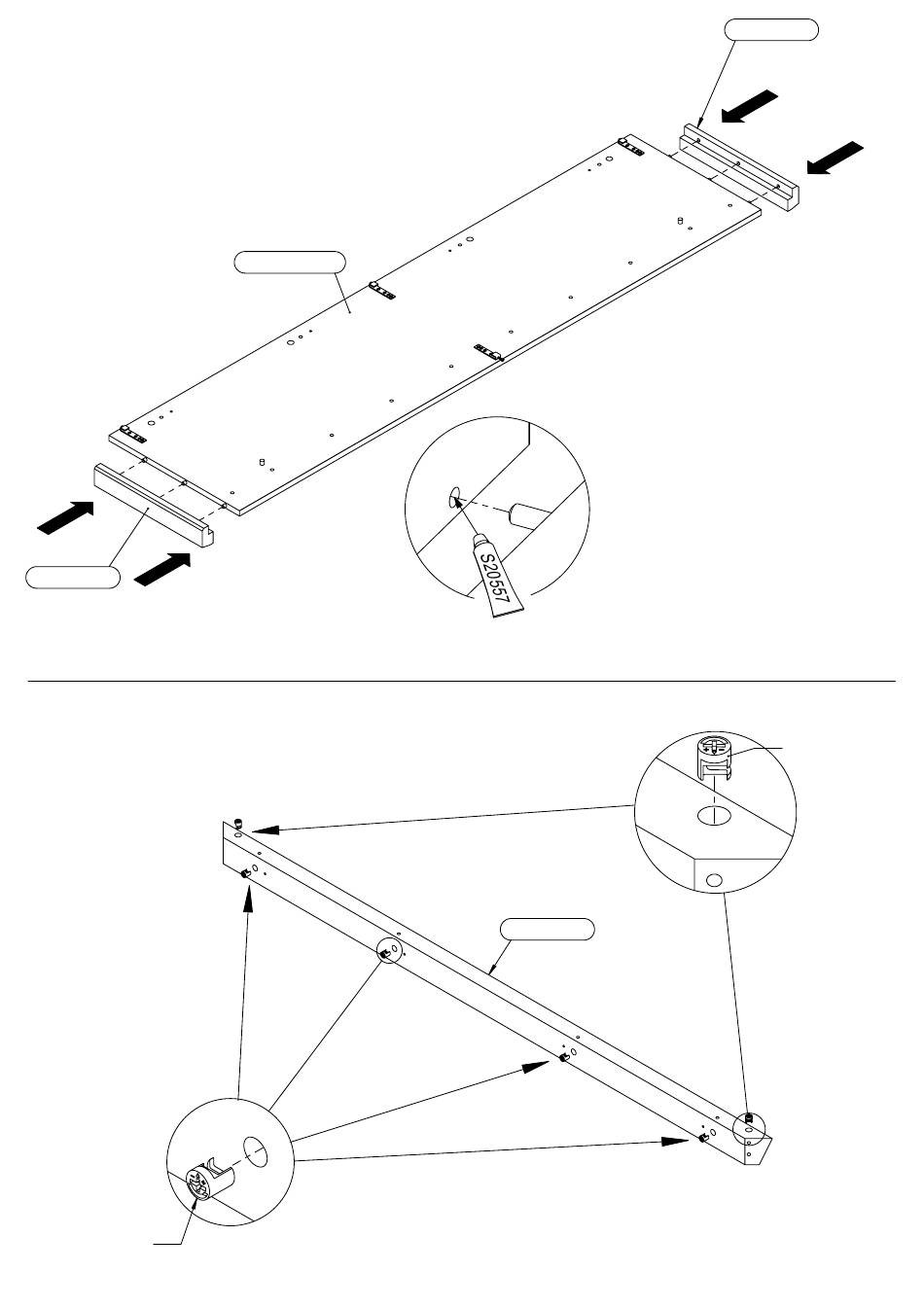 S20557