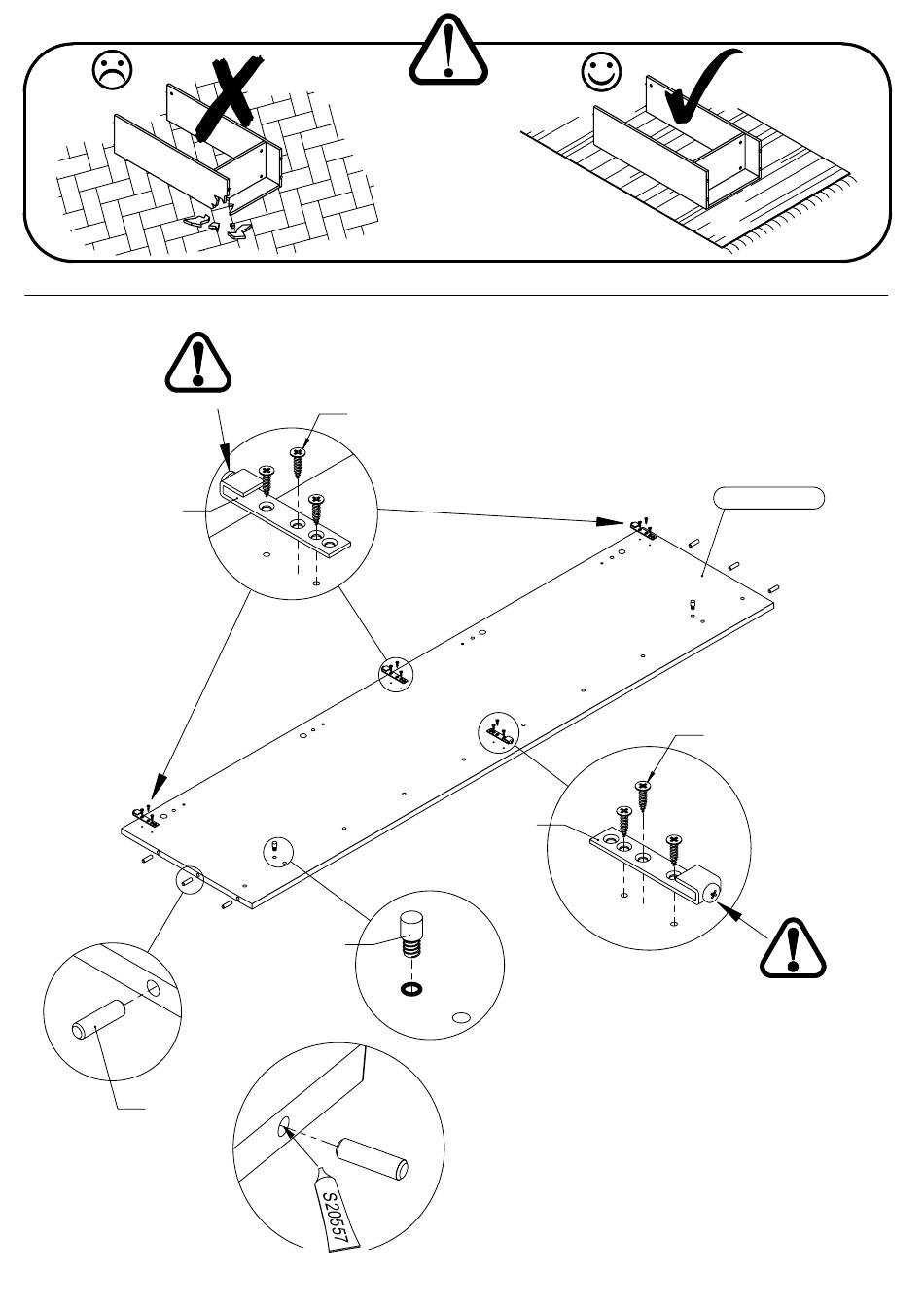 S20557