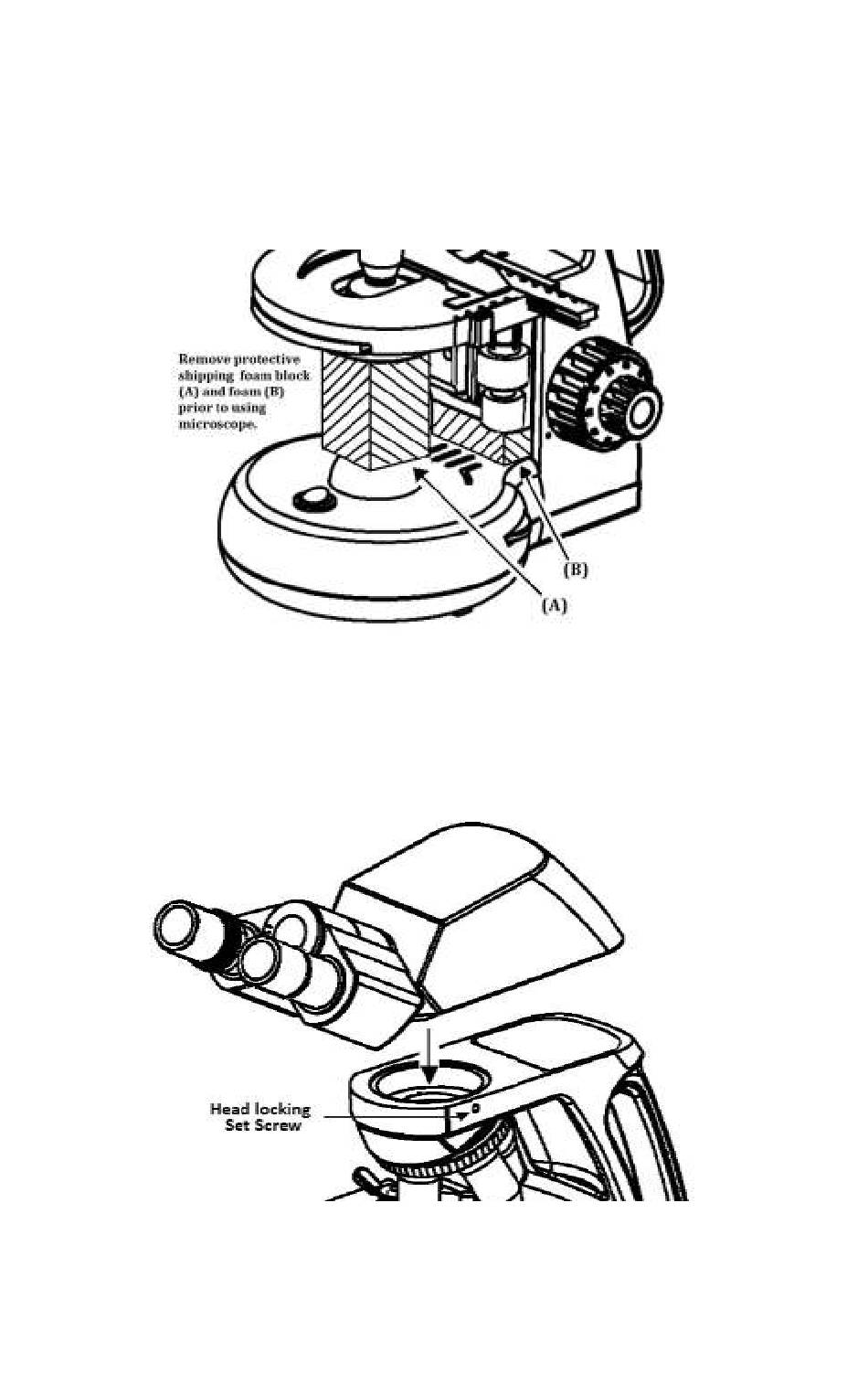 Remove protective shipping foam block (A) and foam (B) prior to using microscope.

(B)

(A)

Head locking Set Screw