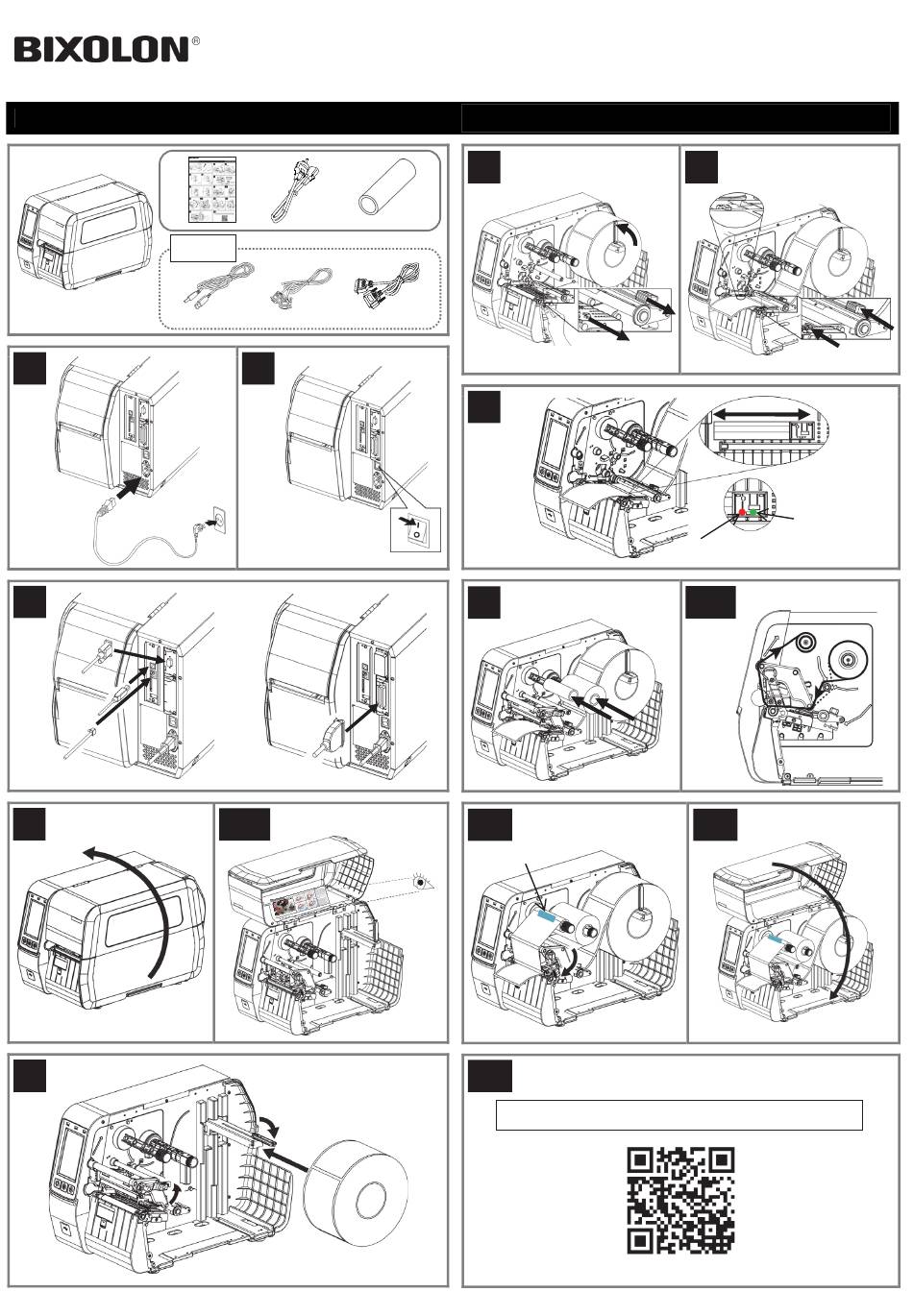 BIXOLON®