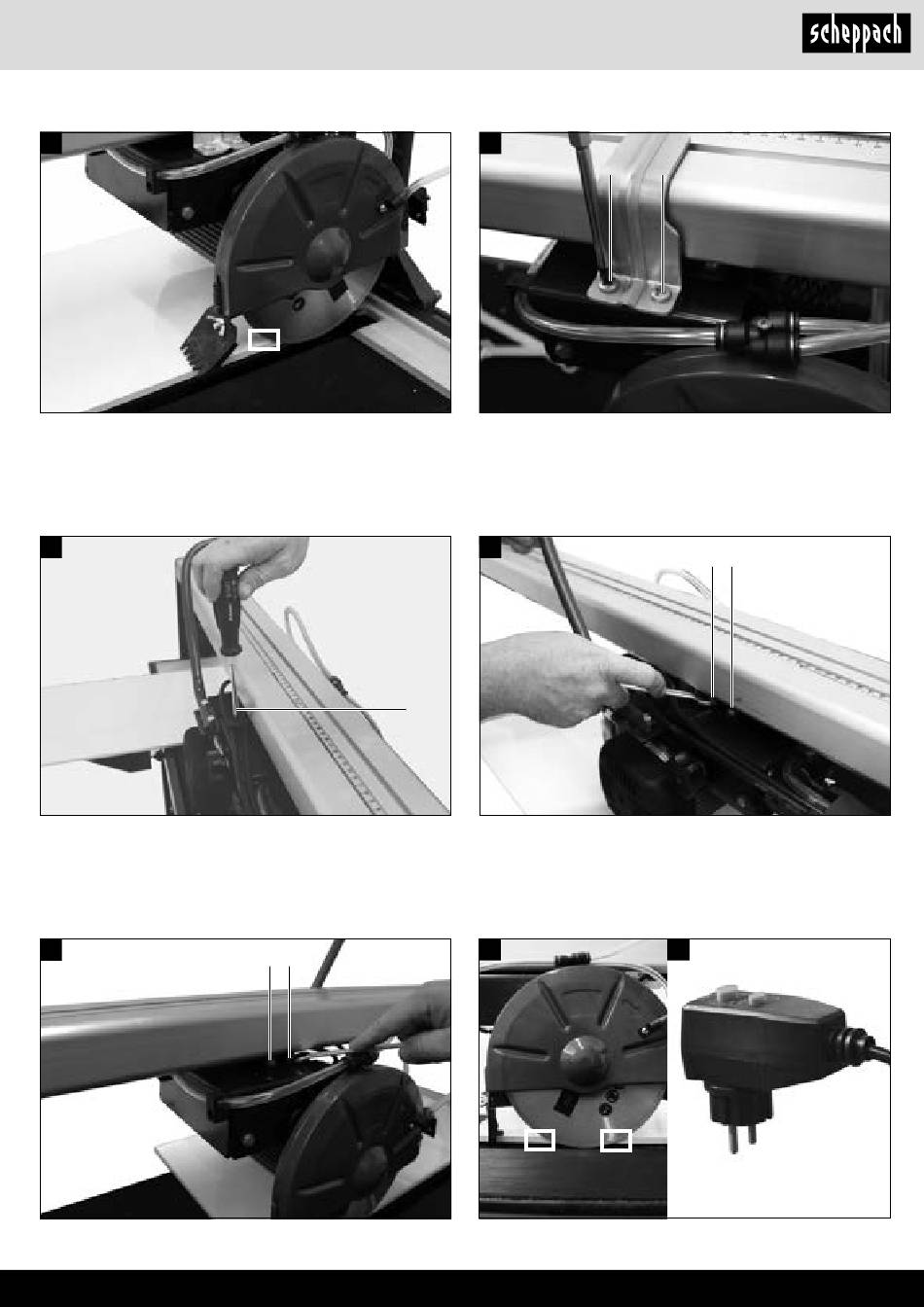 scheppach