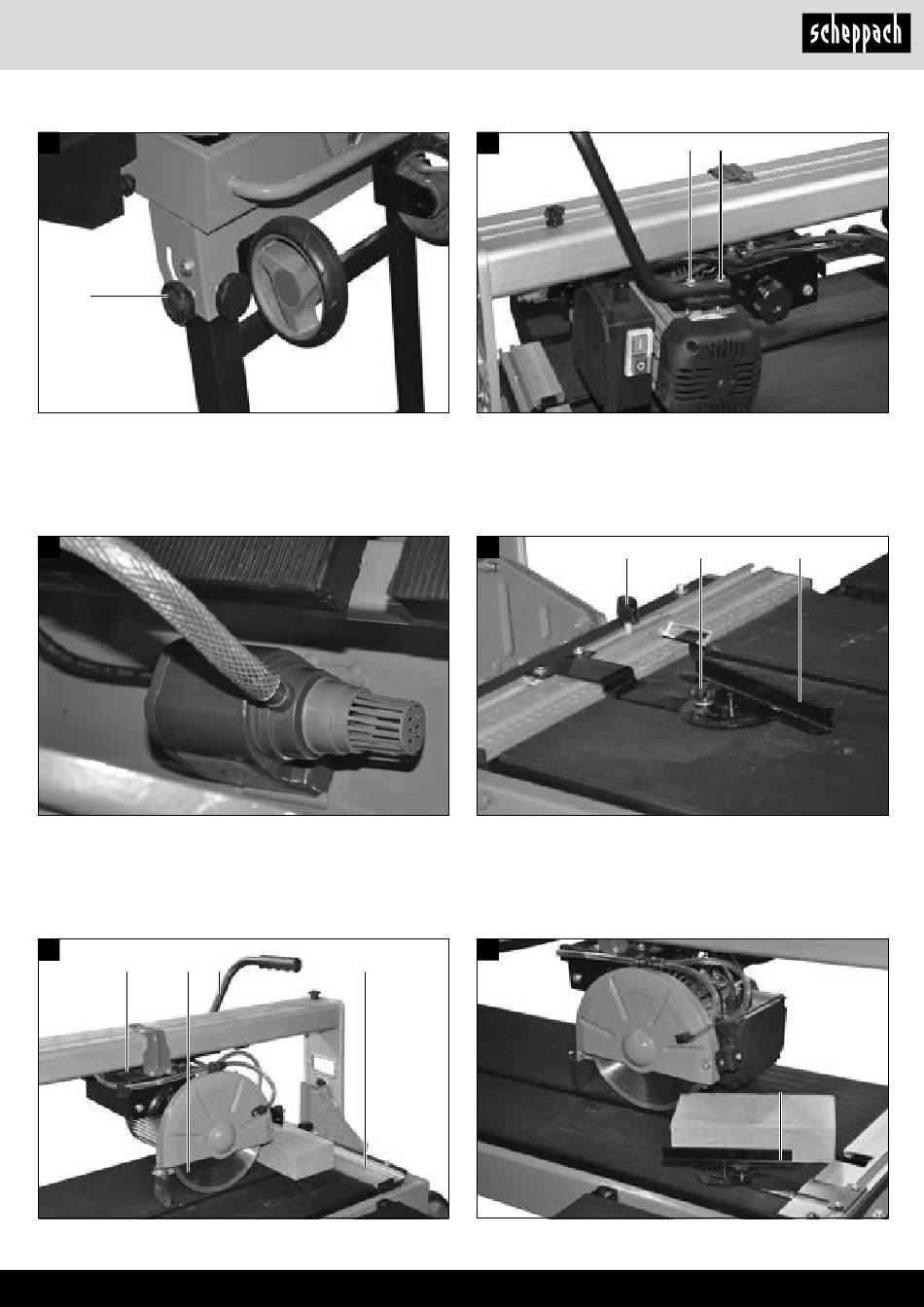 scheppach